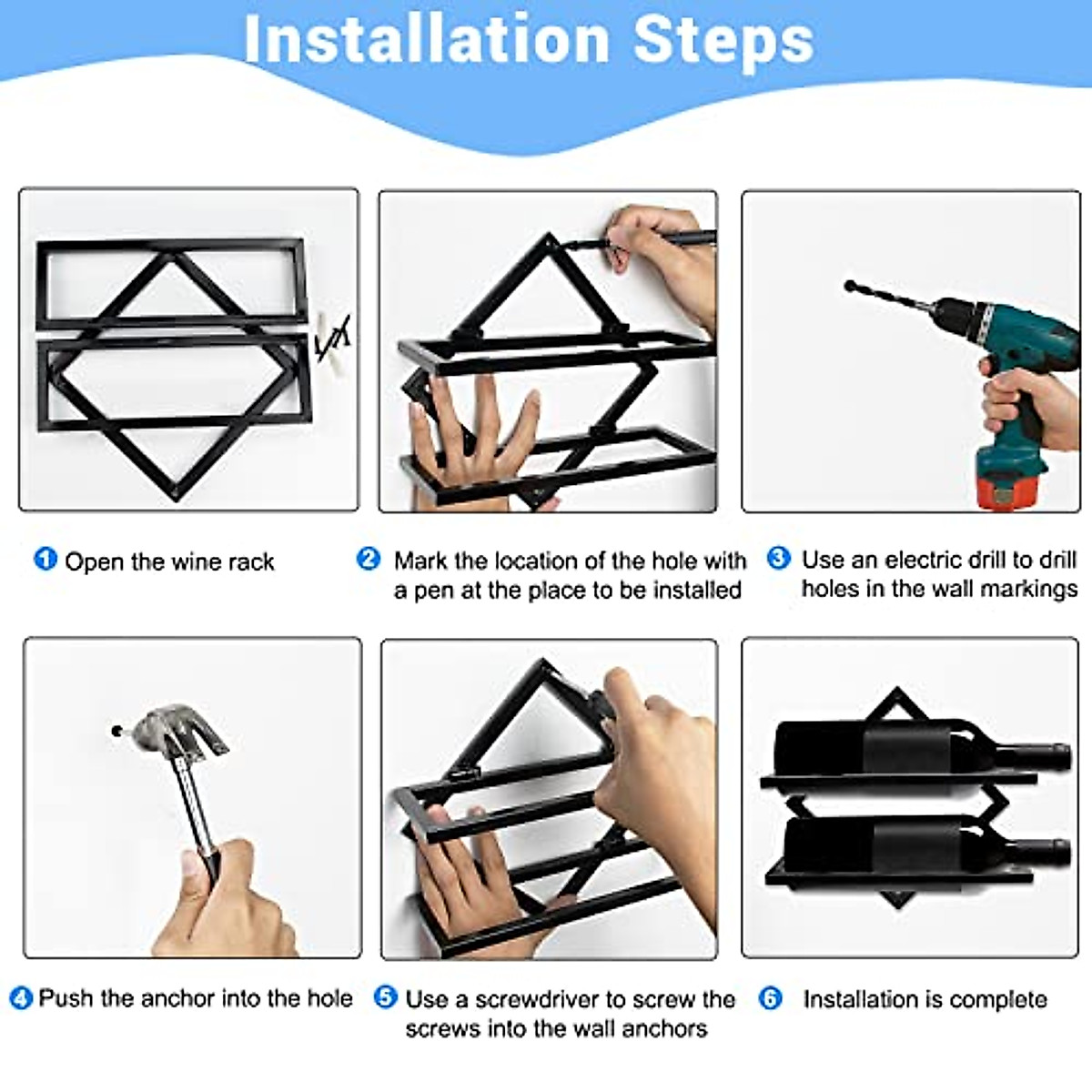 Installation Steps

1 Open the wine rack

2 Mark the location of the hole with a pen at the place to be installed

3 Use an electric drill to drill holes in the wall markings

4 Push the anchor into the hole

5 Use a screwdriver to screw the screws into the wall anchors

6 Installation is complete