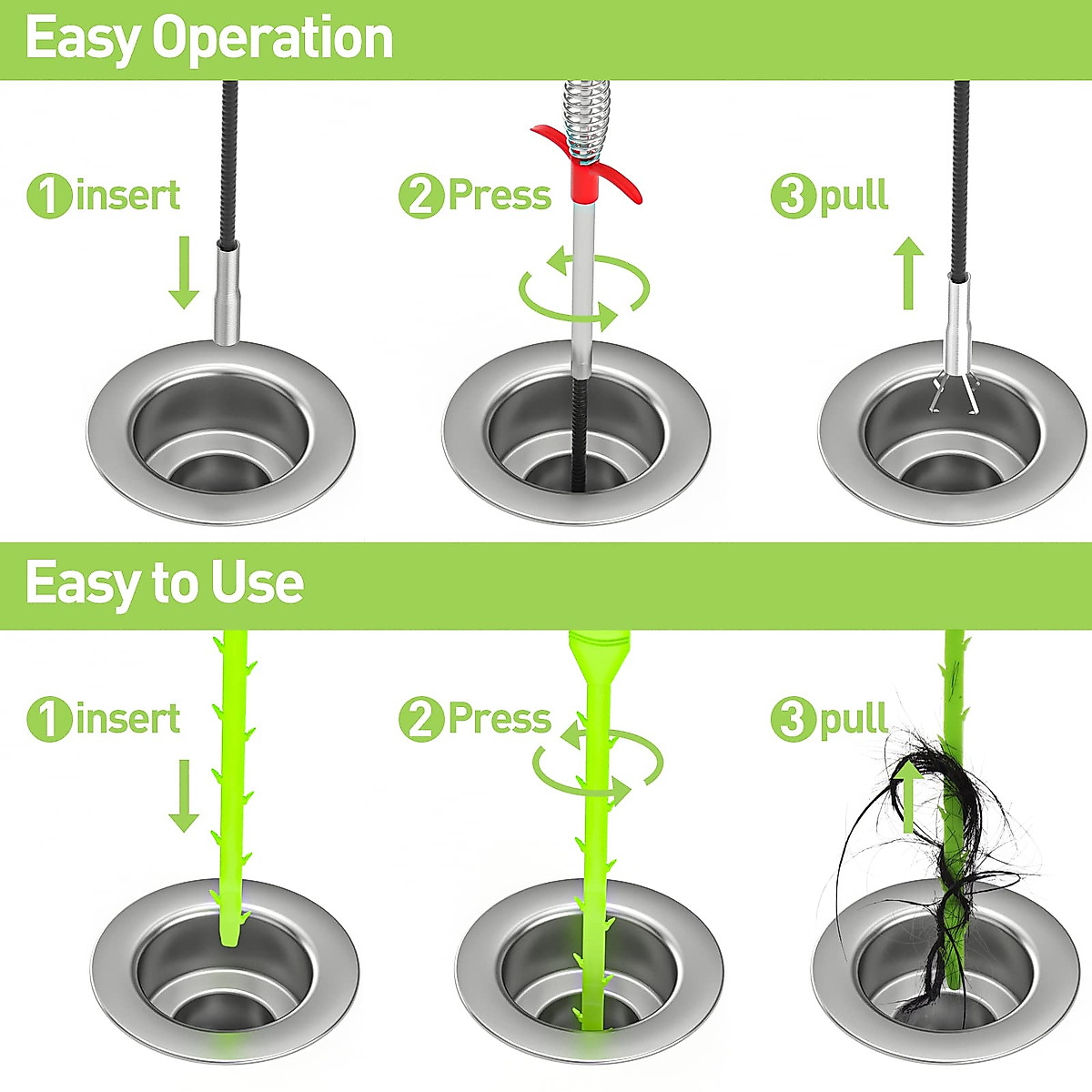 Easy Operation

1 insert

2 Press

3 pull

Easy to Use

1 insert

2 Press

3 pull