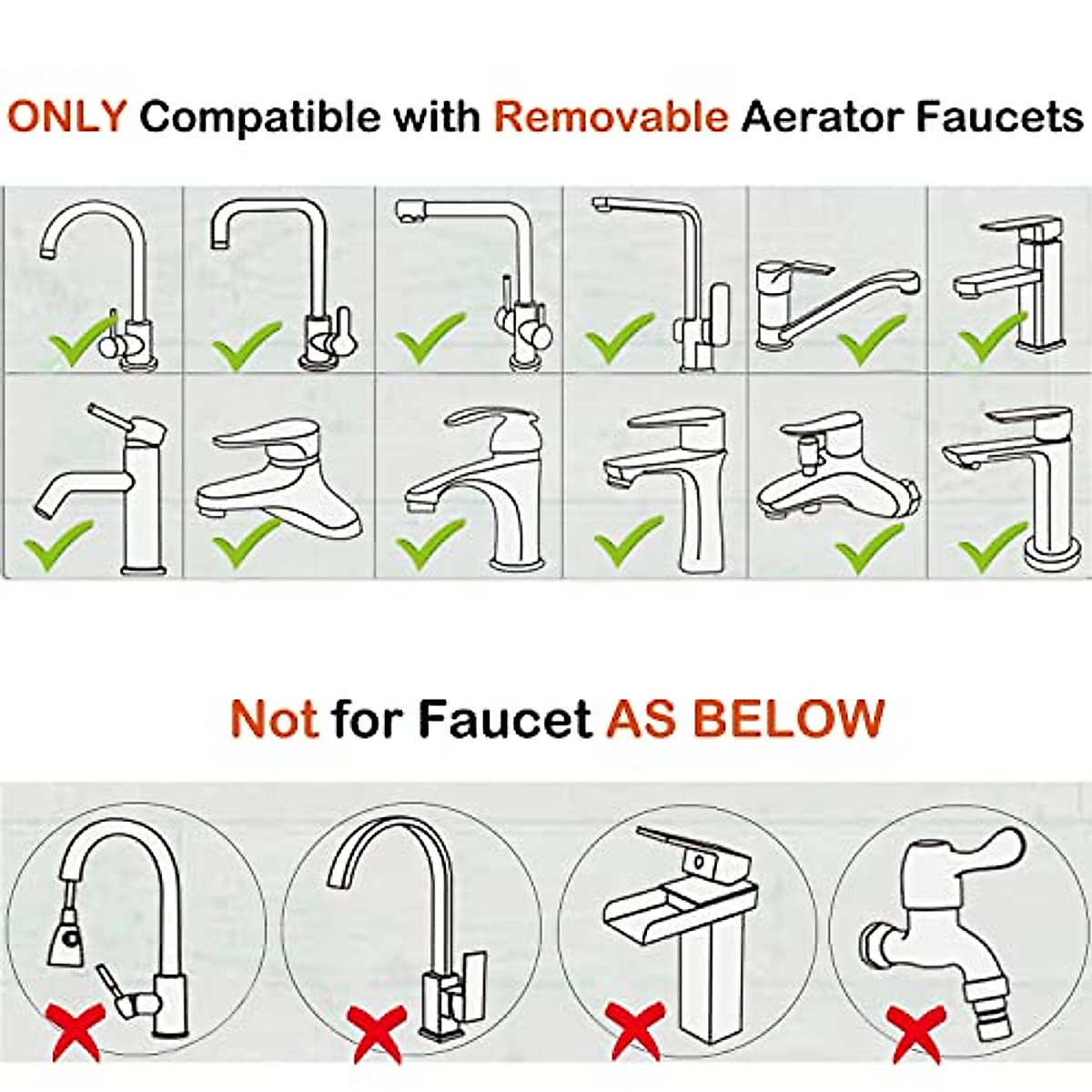 ONLY Compatible with Removable Aerator Faucets

Not for Faucet AS BELOW