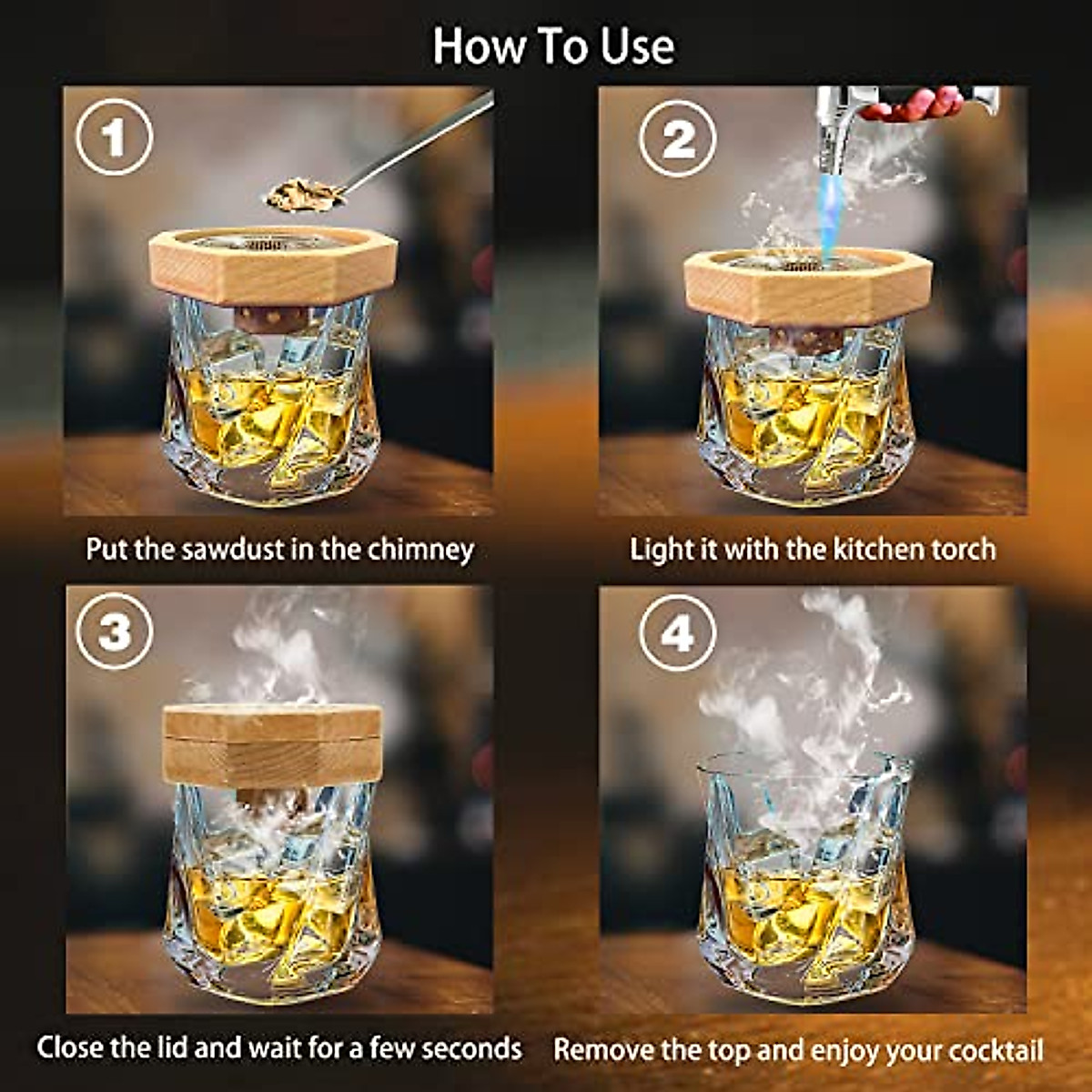 How To Use

1

Put the sawdust in the chimney

2

Light it with the kitchen torch

3

Close the lid and wait for a few seconds

4

Remove the top and enjoy your cocktail