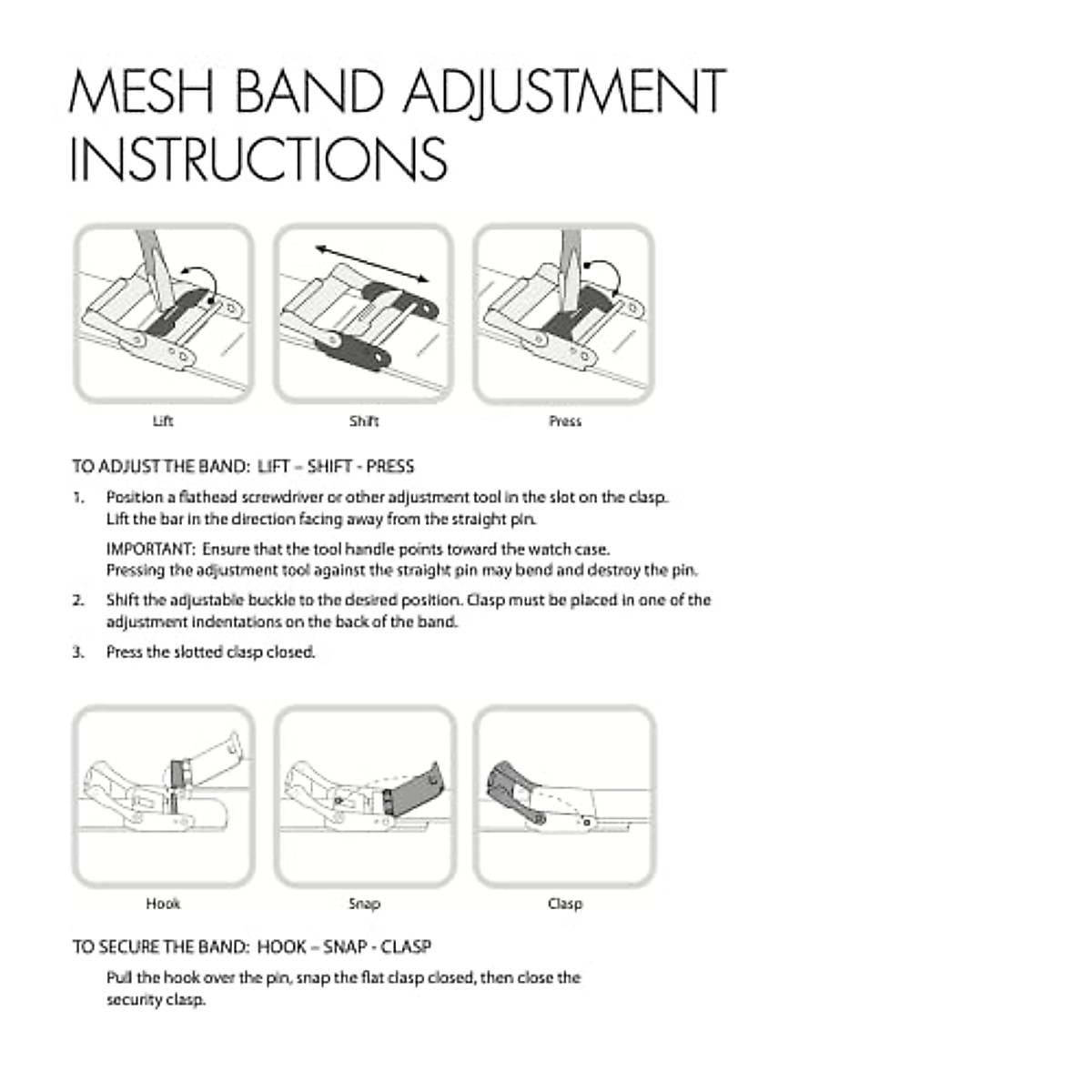 MESH BAND ADJUSTMENT INSTRUCTIONS

Lift

Shift

Press

TO ADJUST THE BAND: LIFT – SHIFT - PRESS

1. Position a flathead screwdriver or other adjustment tool in the slot on the clasp. Lift the bar in the direction facing away from the straight pin.

IMPORTANT: Ensure that the tool handle points toward the watch case. Pressing the adjustment tool against the straight pin may bend and destroy the pin.

2. Shift the adjustable buckle to the desired position. Clasp must be placed in one of the adjustment indentations on the back of the band.

3. Press the slotted clasp closed.

Hook

Snap

Clasp

TO SECURE THE BAND: HOOK – SNAP - CLASP

Pull the hook over the pin, snap the flat clasp closed, then close the security clasp.