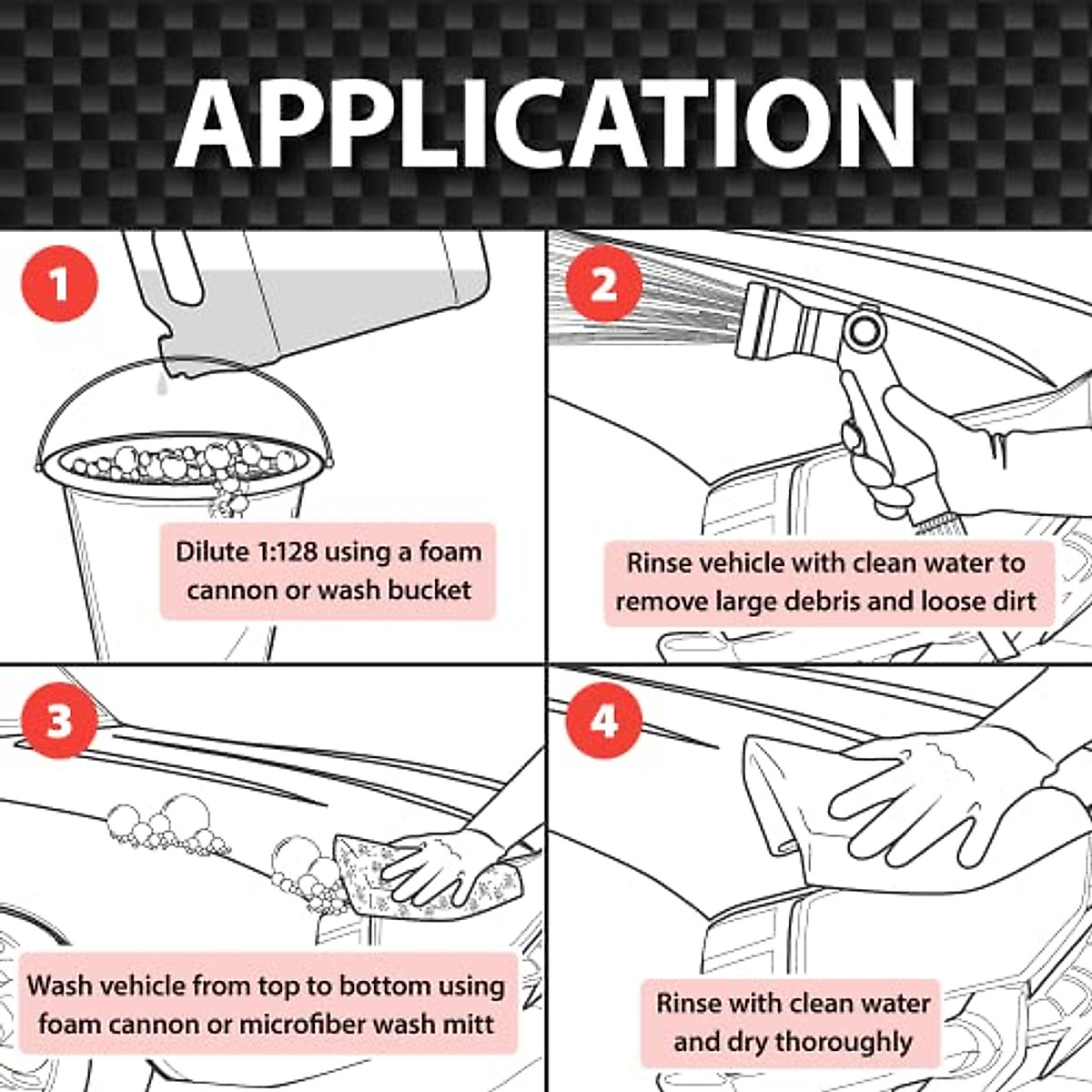 APPLICATION

1

Dilute 1:128 using a foam cannon or wash bucket

2

Rinse vehicle with clean water to remove large debris and loose dirt

3

Wash vehicle from top to bottom using foam cannon or microfiber wash mitt

4

Rinse with clean water and dry thoroughly