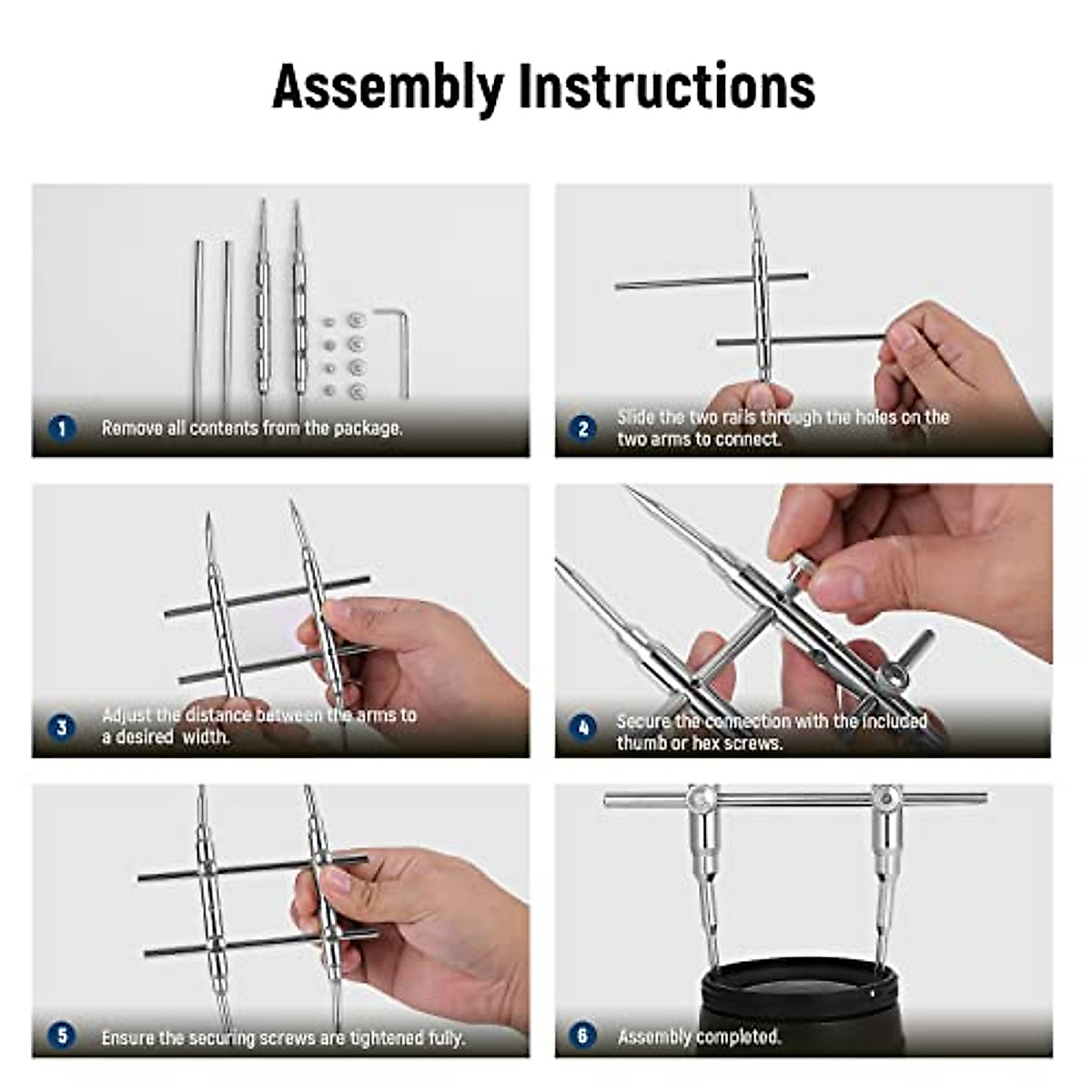 Assembly Instructions

1 Remove all contents from the package.

2 Slide the two rails through the holes on the two arms to connect.

3 Adjust the distance between the arms to a desired width.

4 Secure the connection with the included thumb or hex screws.

5 Ensure the securing screws are tightened fully.

6 Assembly completed.