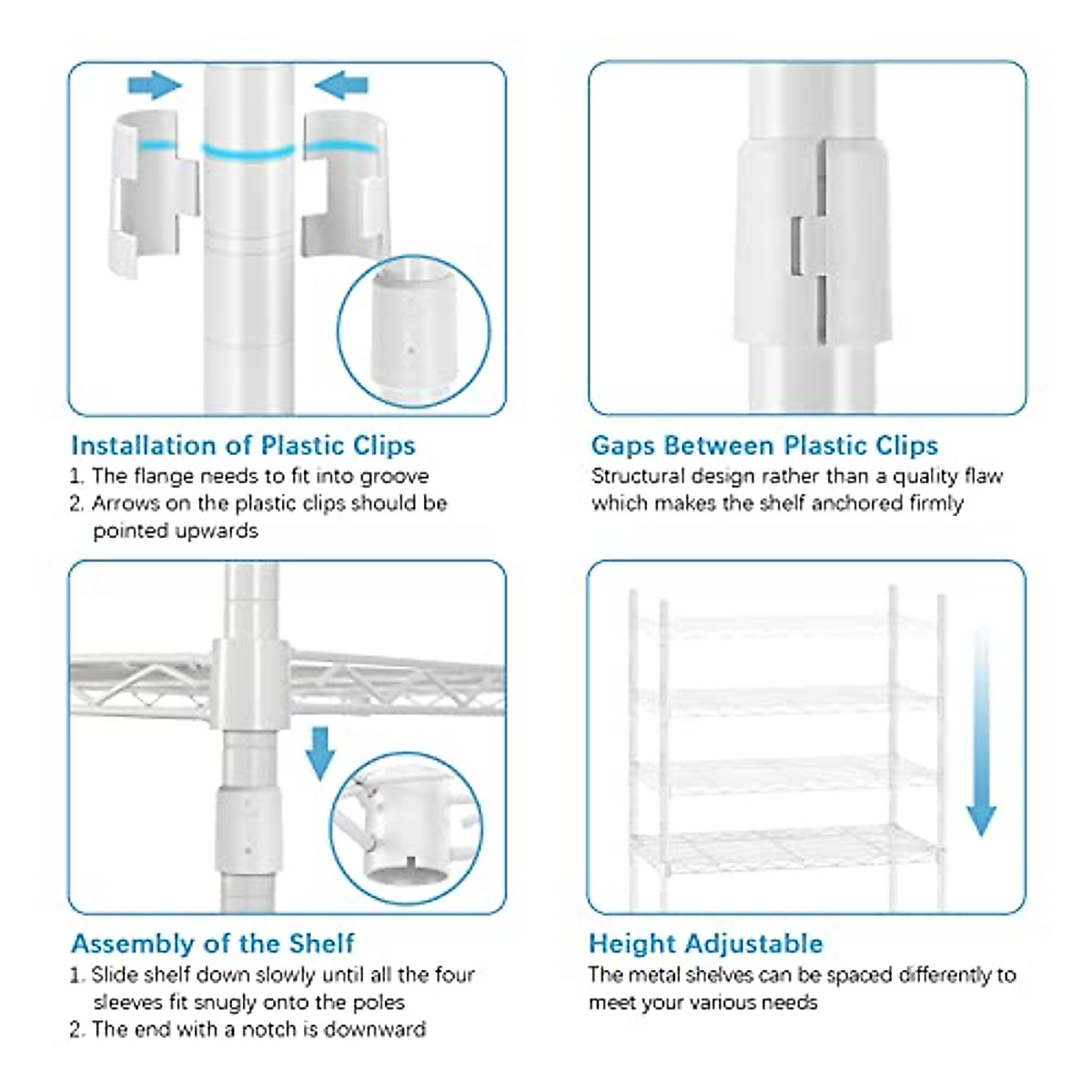 Installation of Plastic Clips
1. The flange needs to fit into groove
2. Arrows on the plastic clips should be pointed upwards

Gaps Between Plastic Clips
Structural design rather than a quality flaw which makes the shelf anchored firmly

Assembly of the Shelf
1. Slide shelf down slowly until all the four sleeves fit snugly onto the poles
2. The end with a notch is downward

Height Adjustable
The metal shelves can be spaced differently to meet your various needs