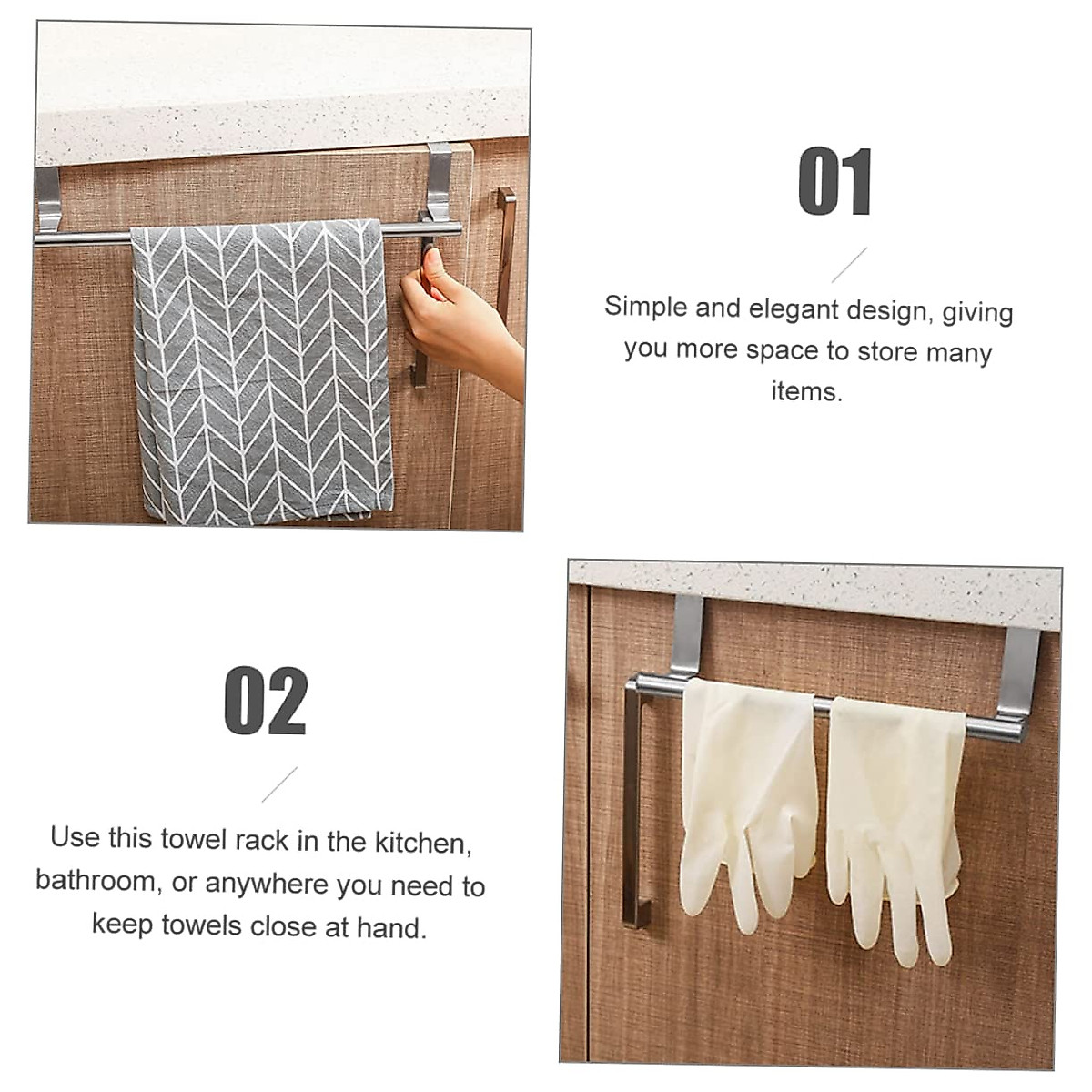 01

Simple and elegant design, giving you more space to store many items.

02

Use this towel rack in the kitchen, bathroom, or anywhere you need to keep towels close at hand.