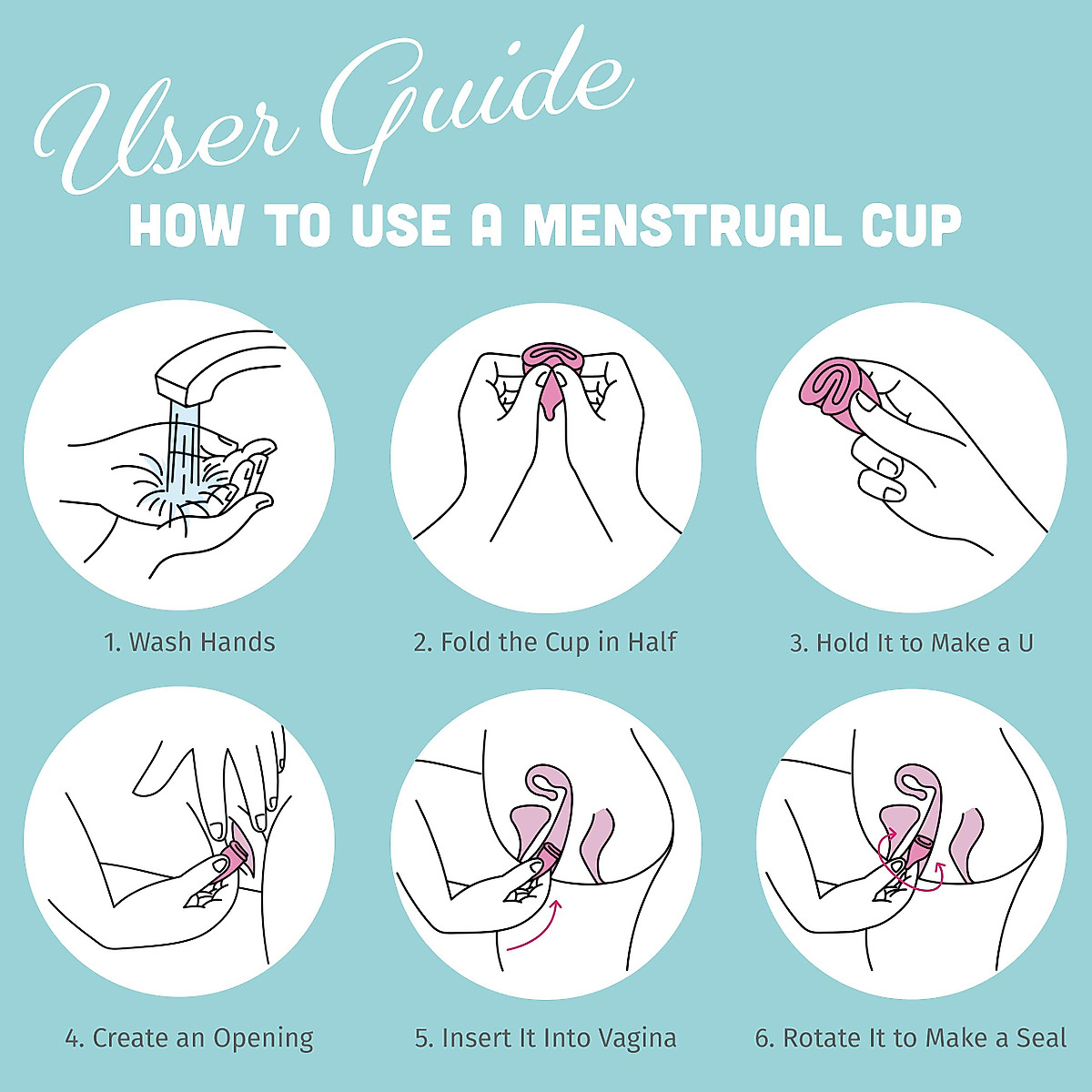 User Guide

HOW TO USE A MENSTRUAL CUP

1. Wash Hands

2. Fold the Cup in Half

3. Hold It to Make a U

4. Create an Opening

5. Insert It Into Vagina

6. Rotate It to Make a Seal