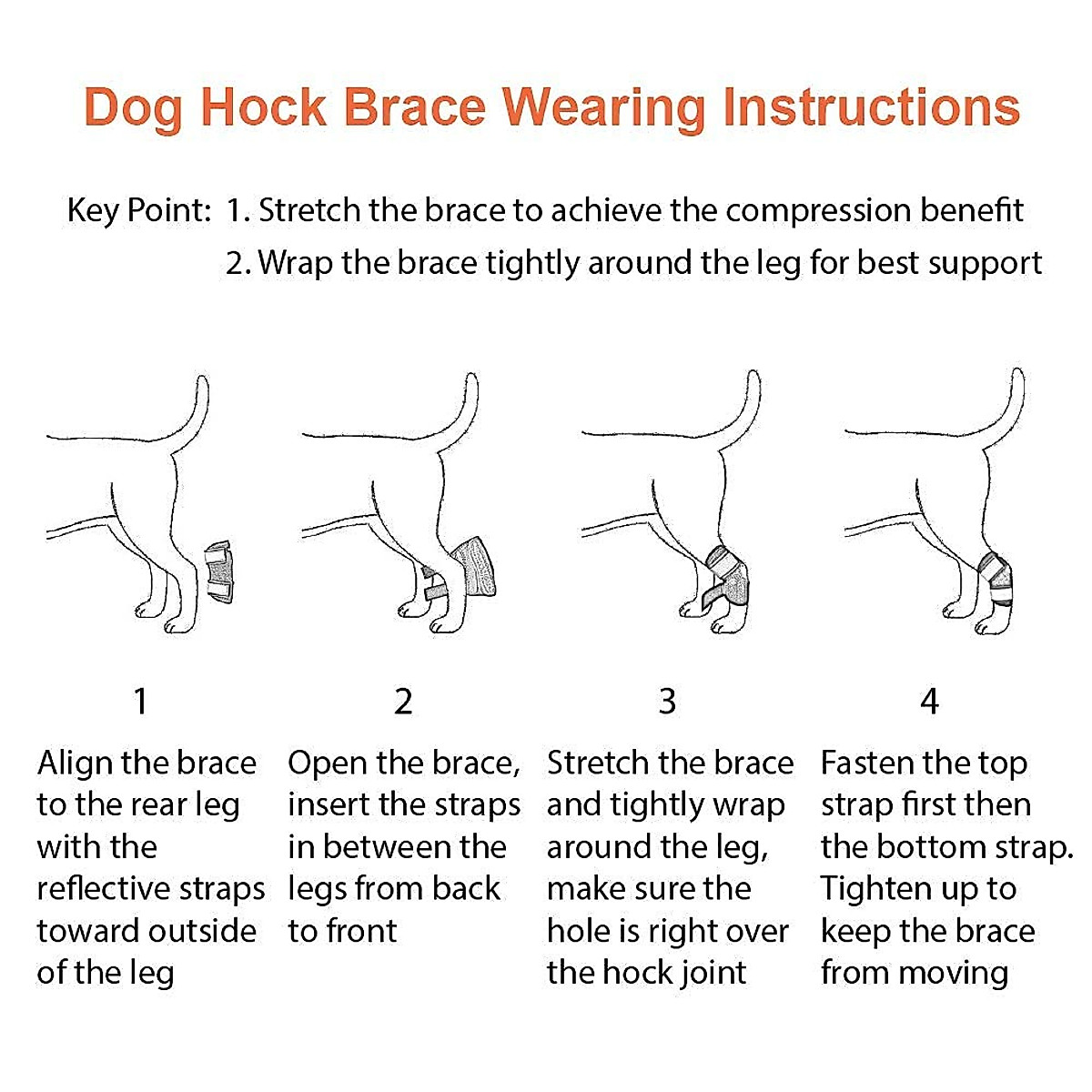 Dog Hock Brace Wearing Instructions

Key Point: 1. Stretch the brace to achieve the compression benefit
2. Wrap the brace tightly around the leg for best support

1
Align the brace to the rear leg with the reflective straps toward outside of the leg

2
Open the brace, insert the straps in between the legs from back to front

3
Stretch the brace and tightly wrap around the leg, make sure the hole is right over the hock joint

4
Fasten the top strap first then the bottom strap. Tighten up to keep the brace from moving