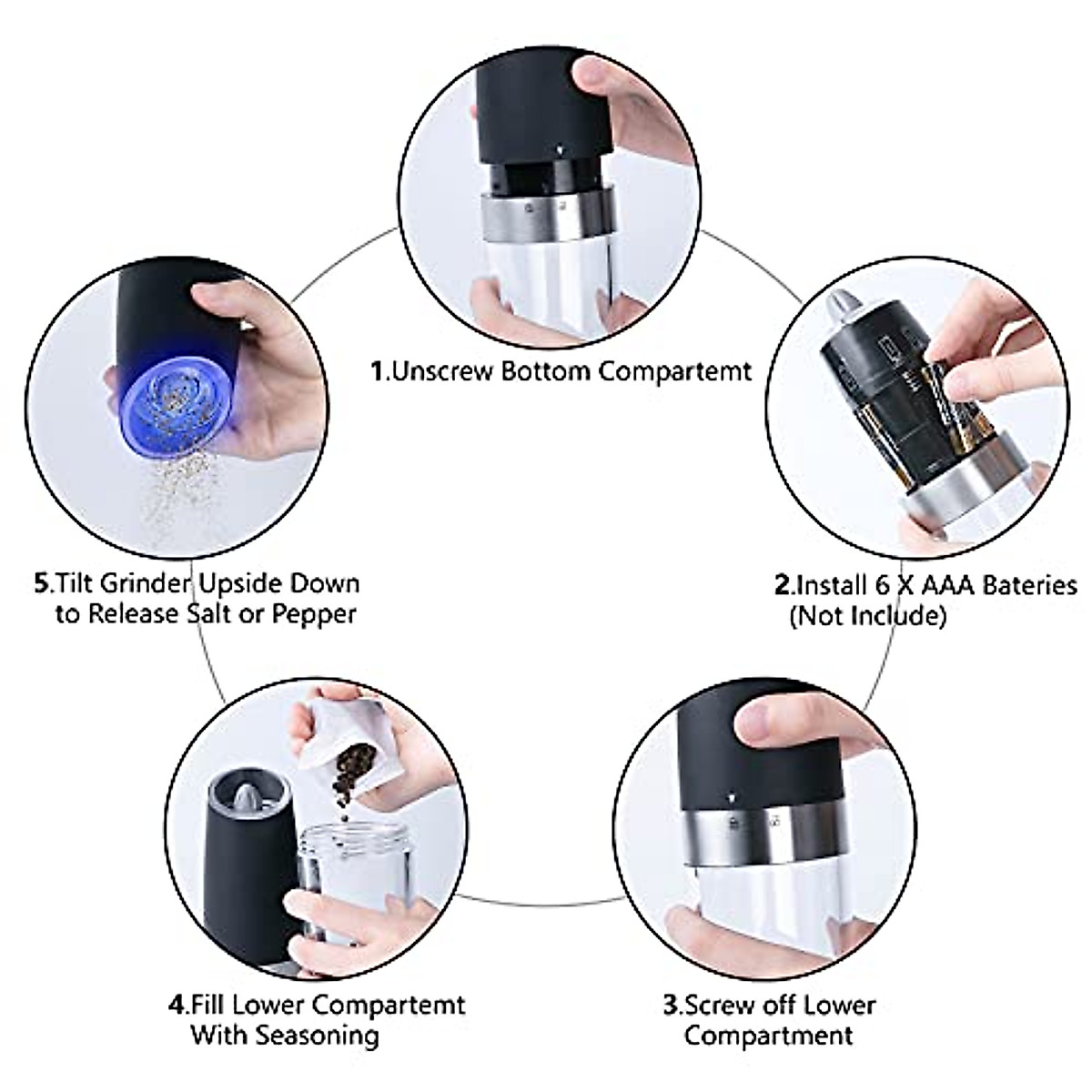 1.Unscrew Bottom Compartemt

2.Install 6 X AAA Bateries
(Not Include)

3.Screw off Lower
Compartment

4.Fill Lower Compartemt
With Seasoning

5.Tilt Grinder Upside Down
to Release Salt or Pepper