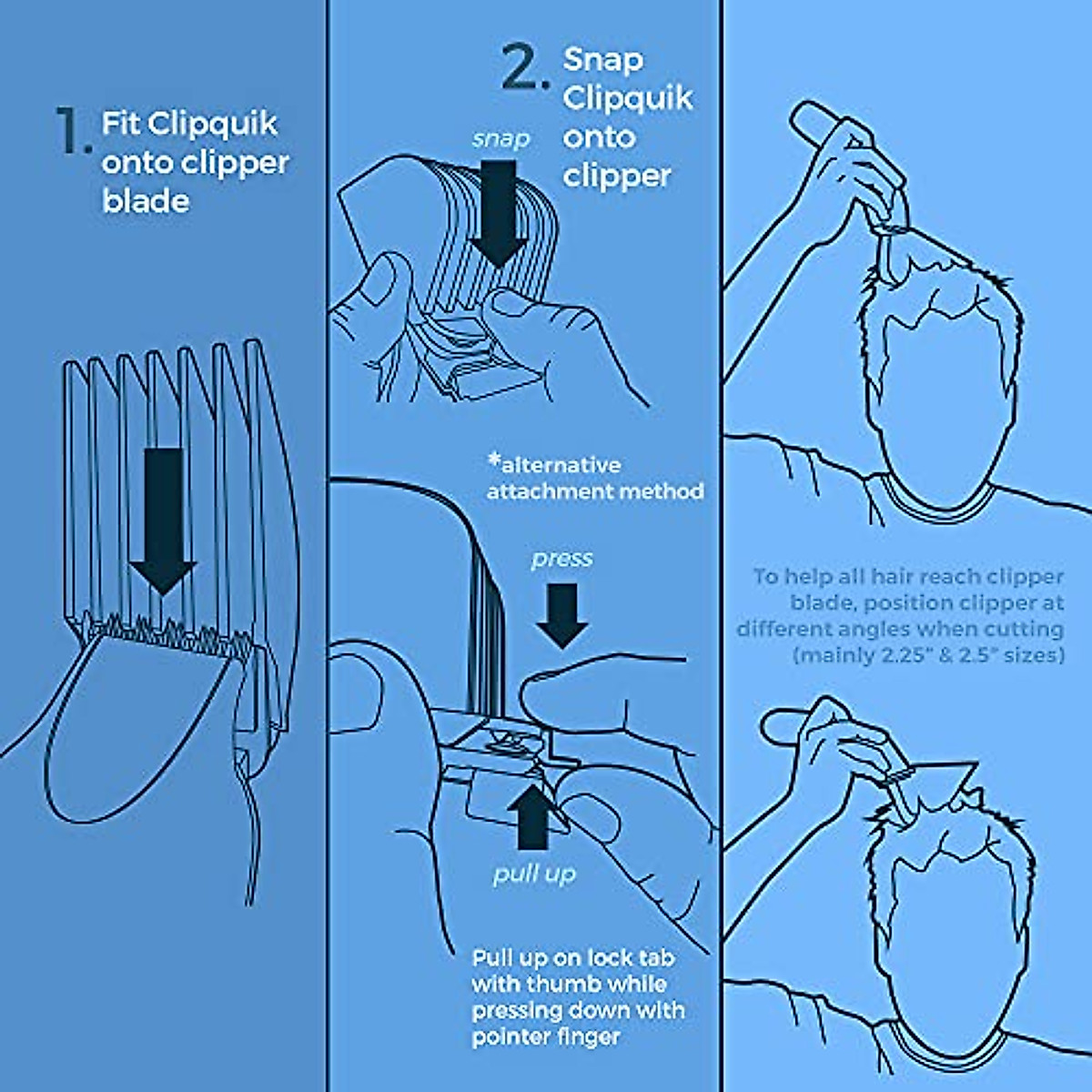 1. Fit Clipquik onto clipper blade

2. Snap Clipquik onto clipper

snap

*alternative attachment method

press

pull up

Pull up on lock tab with thumb while pressing down with pointer finger

To help all hair reach clipper blade, position clipper at different angles when cutting (mainly 2.25" & 2.5" sizes)