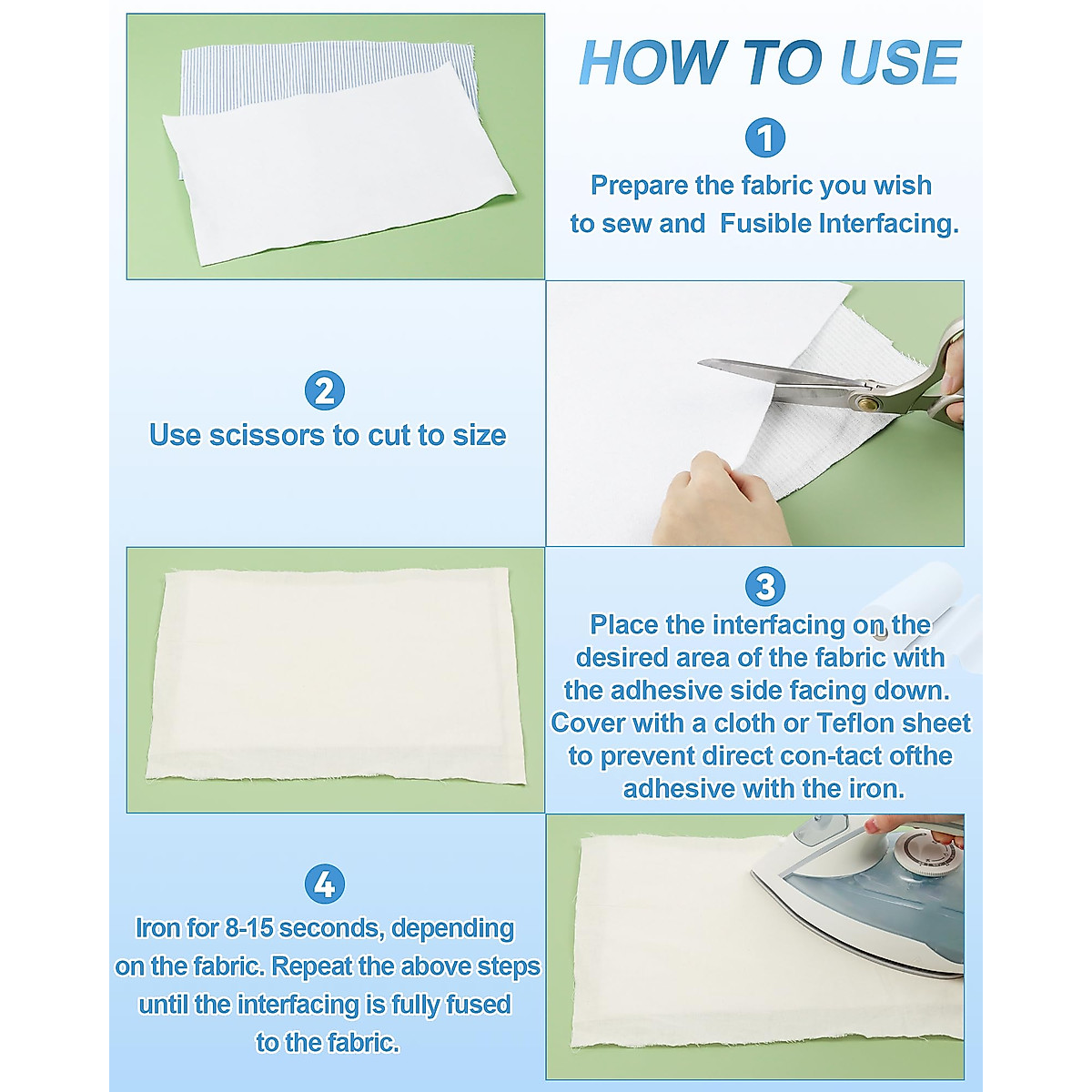 HOW TO USE

1
Prepare the fabric you wish to sew and Fusible Interfacing.

2
Use scissors to cut to size

3
Place the interfacing on the desired area of the fabric with the adhesive side facing down. Cover with a cloth or Teflon sheet to prevent direct con-tact ofthe adhesive with the iron.

4
Iron for 8-15 seconds, depending on the fabric. Repeat the above steps until the interfacing is fully fused to the fabric.