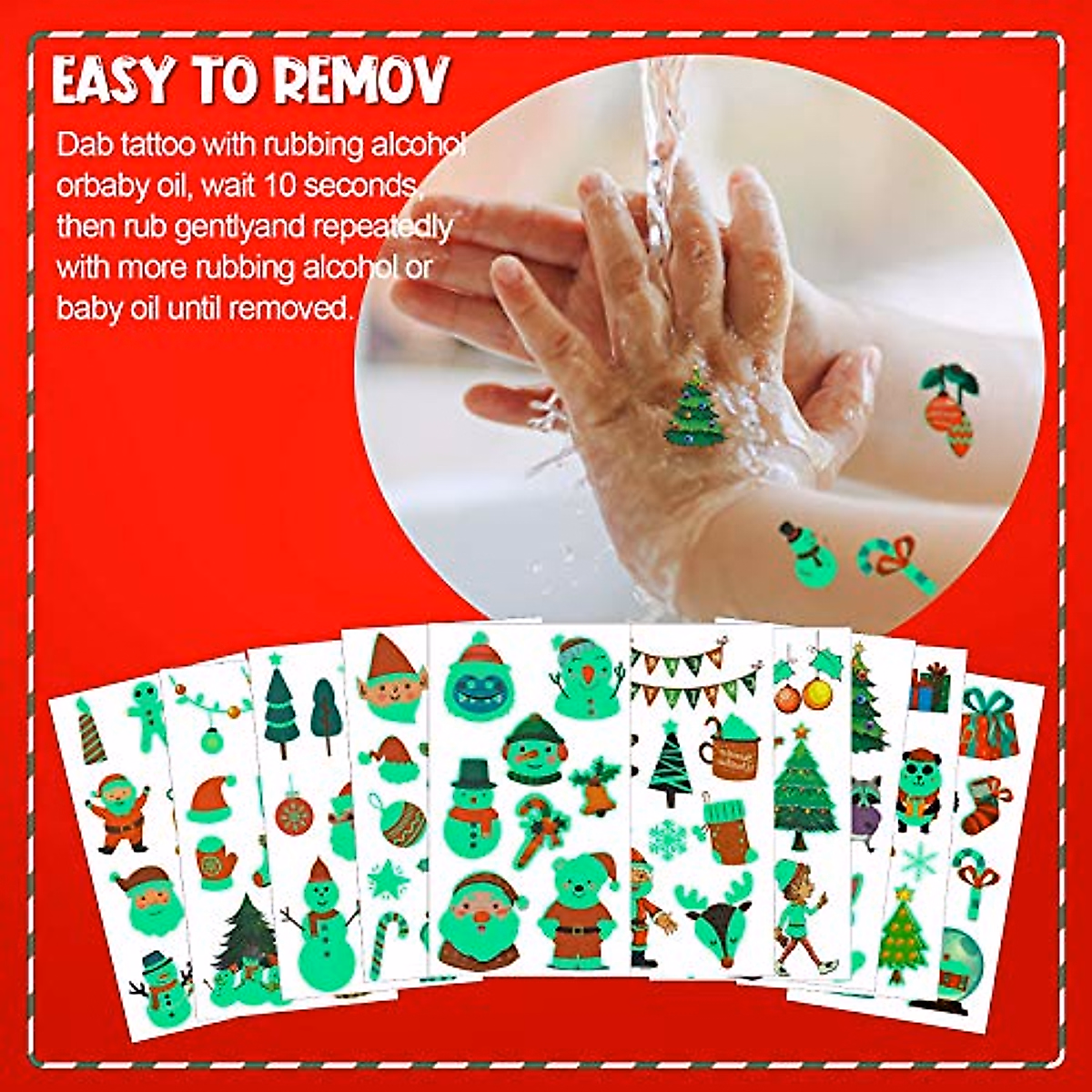 EASY TO REMOV

Dab tattoo with rubbing alcohol orbaby oil, wait 10 seconds, then rub gentlyand repeatedly with more rubbing alcohol or baby oil until removed.