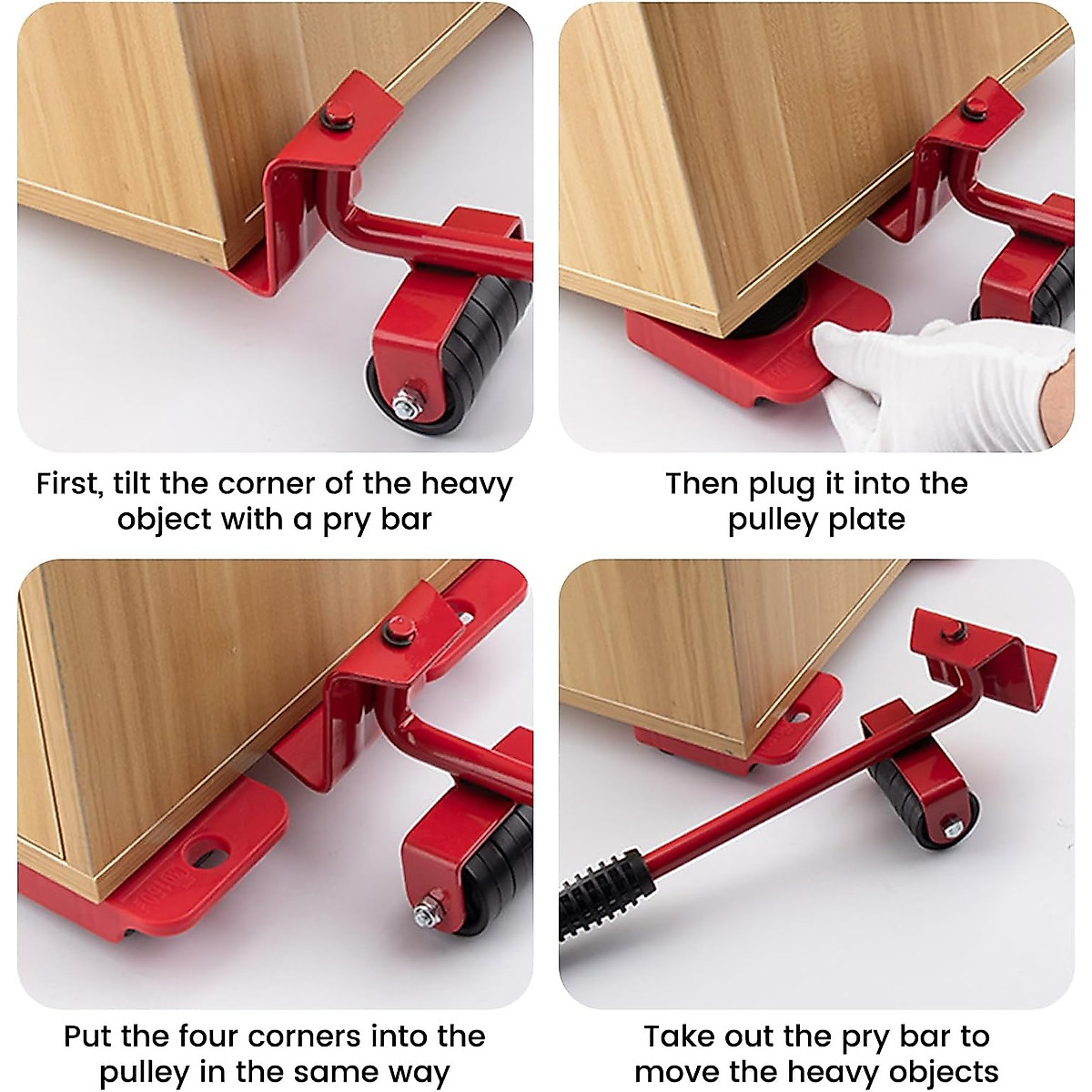 First, tilt the corner of the heavy object with a pry bar

Then plug it into the pulley plate

Put the four corners into the pulley in the same way

Take out the pry bar to move the heavy objects