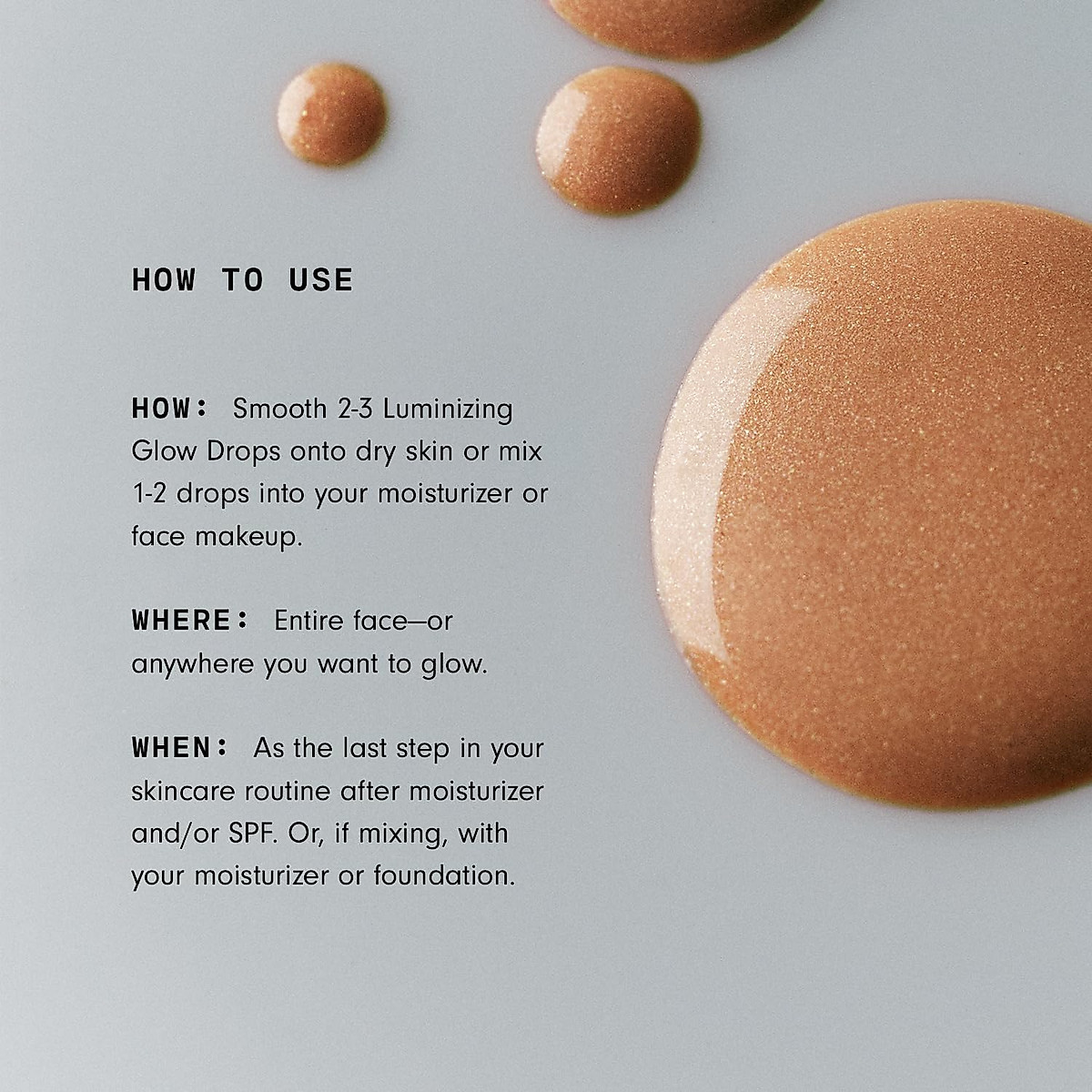 HOW TO USE

HOW: Smooth 2-3 Luminizing Glow Drops onto dry skin or mix 1-2 drops into your moisturizer or face makeup.

WHERE: Entire face—or anywhere you want to glow.

WHEN: As the last step in your skincare routine after moisturizer and/or SPF. Or, if mixing, with your moisturizer or foundation.