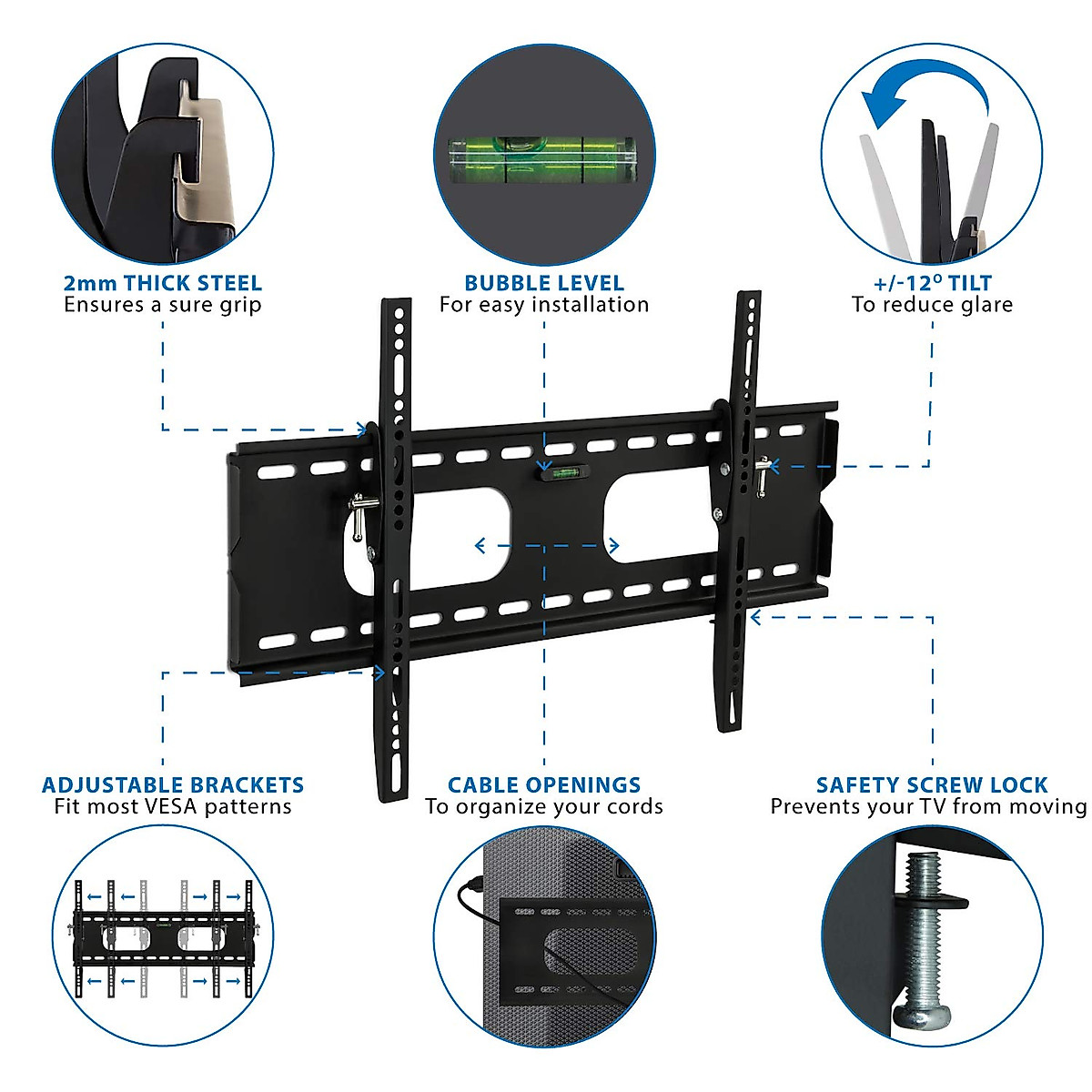 2mm THICK STEEL
Ensures a sure grip

BUBBLE LEVEL
For easy installation

+/-12° TILT
To reduce glare

ADJUSTABLE BRACKETS
Fit most VESA patterns

CABLE OPENINGS
To organize your cords

SAFETY SCREW LOCK
Prevents your TV from moving