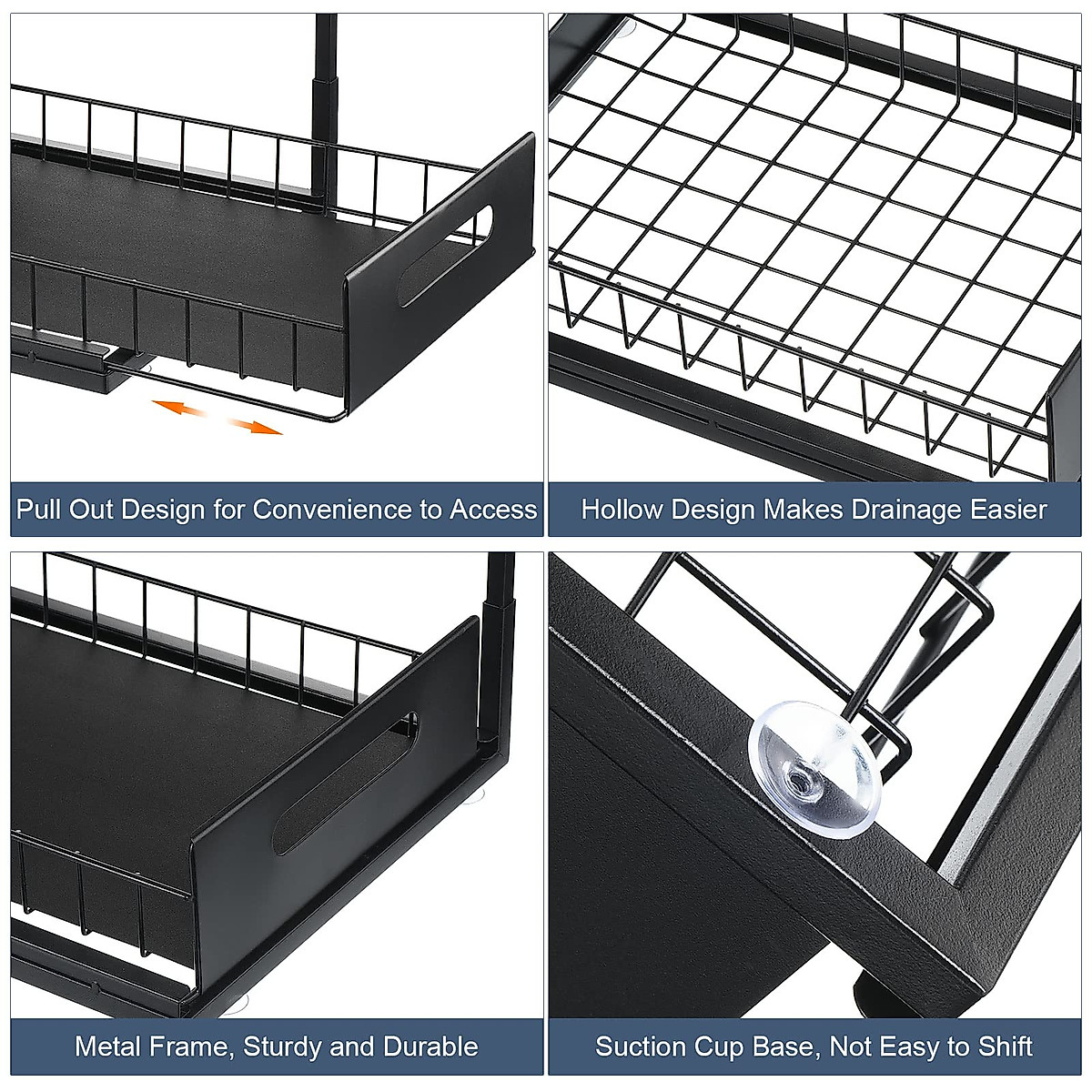 Pull Out Design for Convenience to Access

Hollow Design Makes Drainage Easier

Metal Frame, Sturdy and Durable

Suction Cup Base, Not Easy to Shift