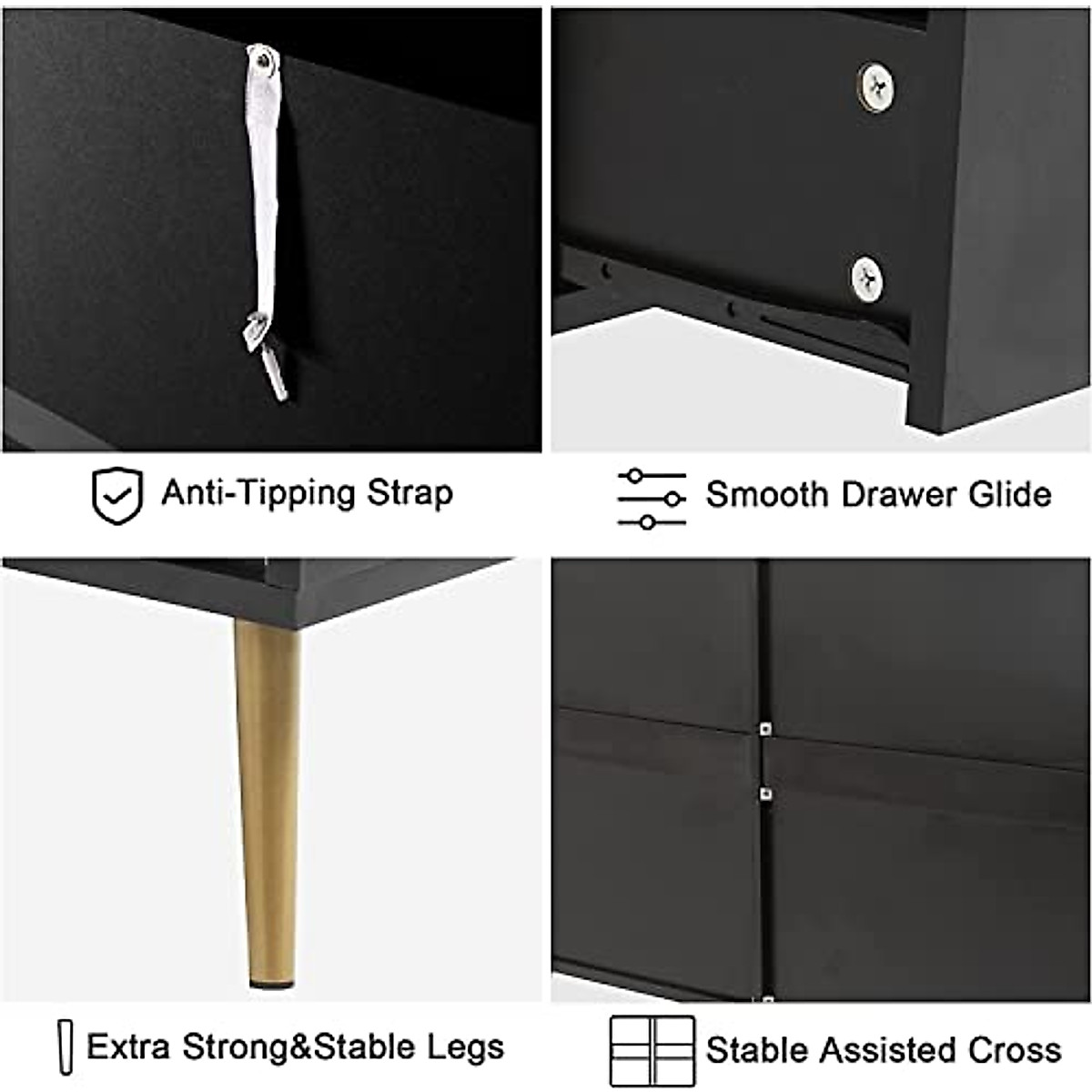 Anti-Tipping Strap

Smooth Drawer Glide

Extra Strong&Stable Legs

Stable Assisted Cross