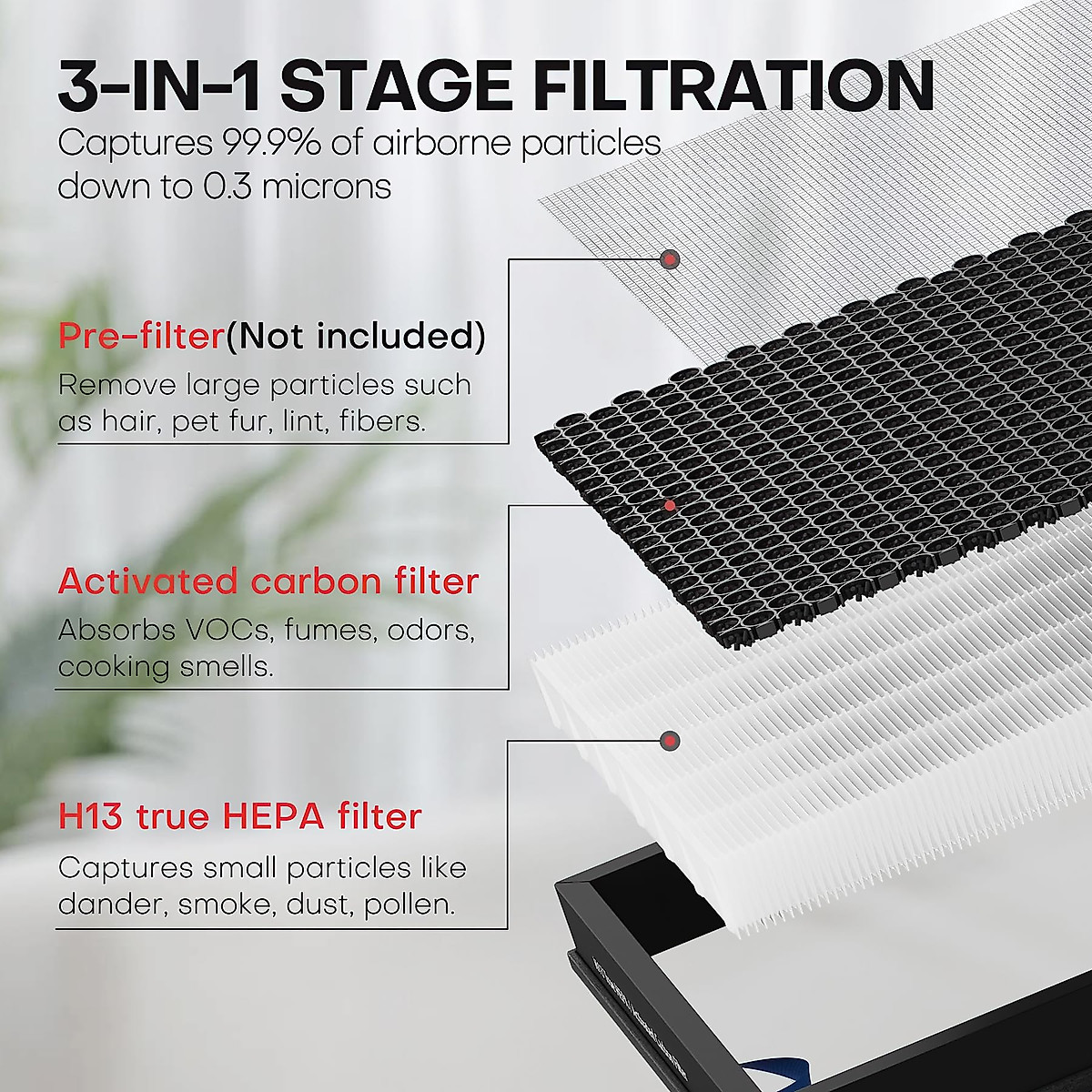 3-IN-1 STAGE FILTRATION
Captures 99.9% of airborne particles down to 0.3 microns

Pre-filter(Not included)
Remove large particles such as hair, pet fur, lint, fibers.

Activated carbon filter
Absorbs VOCs, fumes, odors, cooking smells.

H13 true HEPA filter
Captures small particles like dander, smoke, dust, pollen.