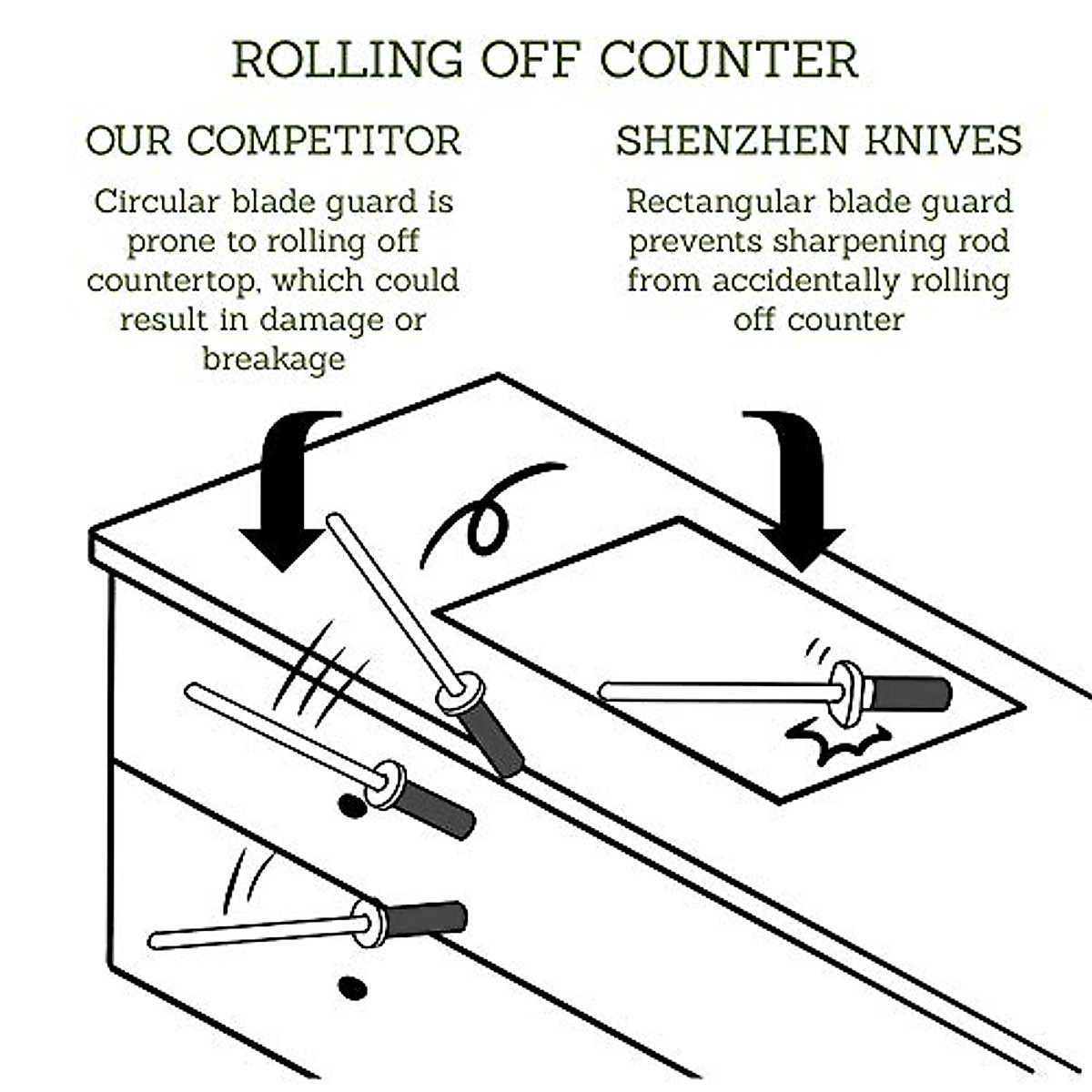 ROLLING OFF COUNTER

OUR COMPETITOR

Circular blade guard is prone to rolling off countertop, which could result in damage or breakage

SHENZHEN KNIVES

Rectangular blade guard prevents sharpening rod from accidentally rolling off counter