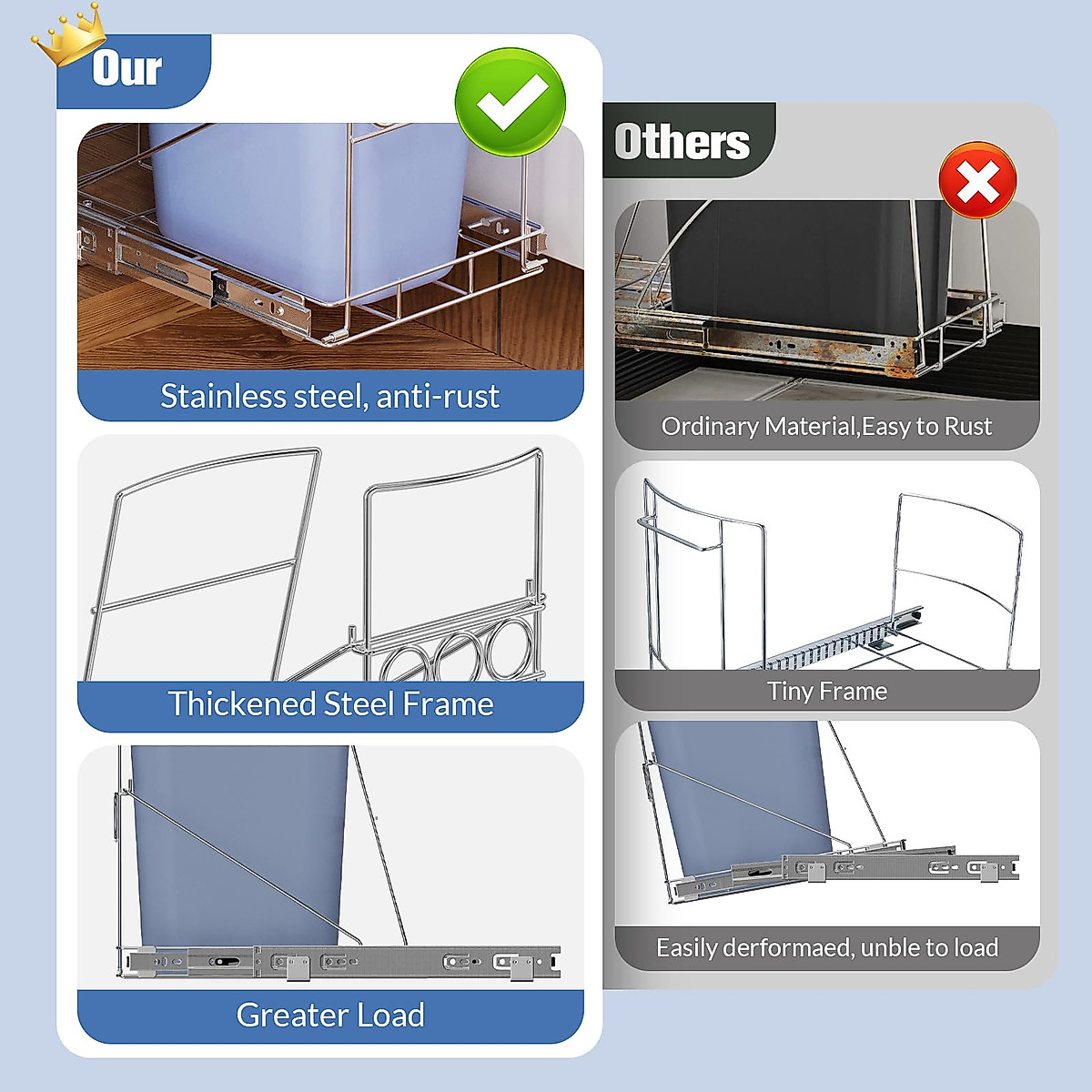 Our

Stainless steel, anti-rust

Thickened Steel Frame

Greater Load

Others

Ordinary Material,Easy to Rust

Tiny Frame

Easily derformaed, unble to load