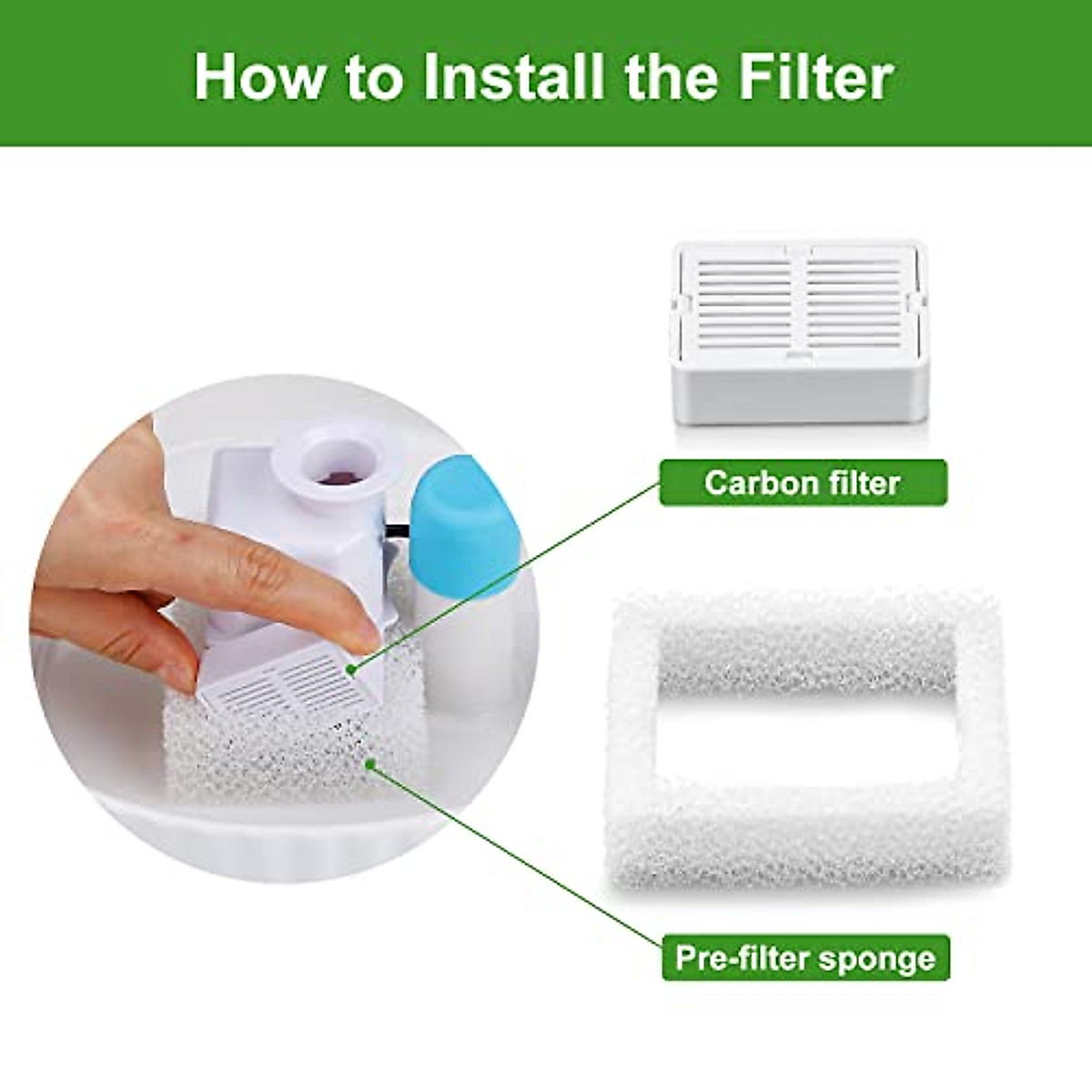 How to Install the Filter

Carbon filter

Pre-filter sponge