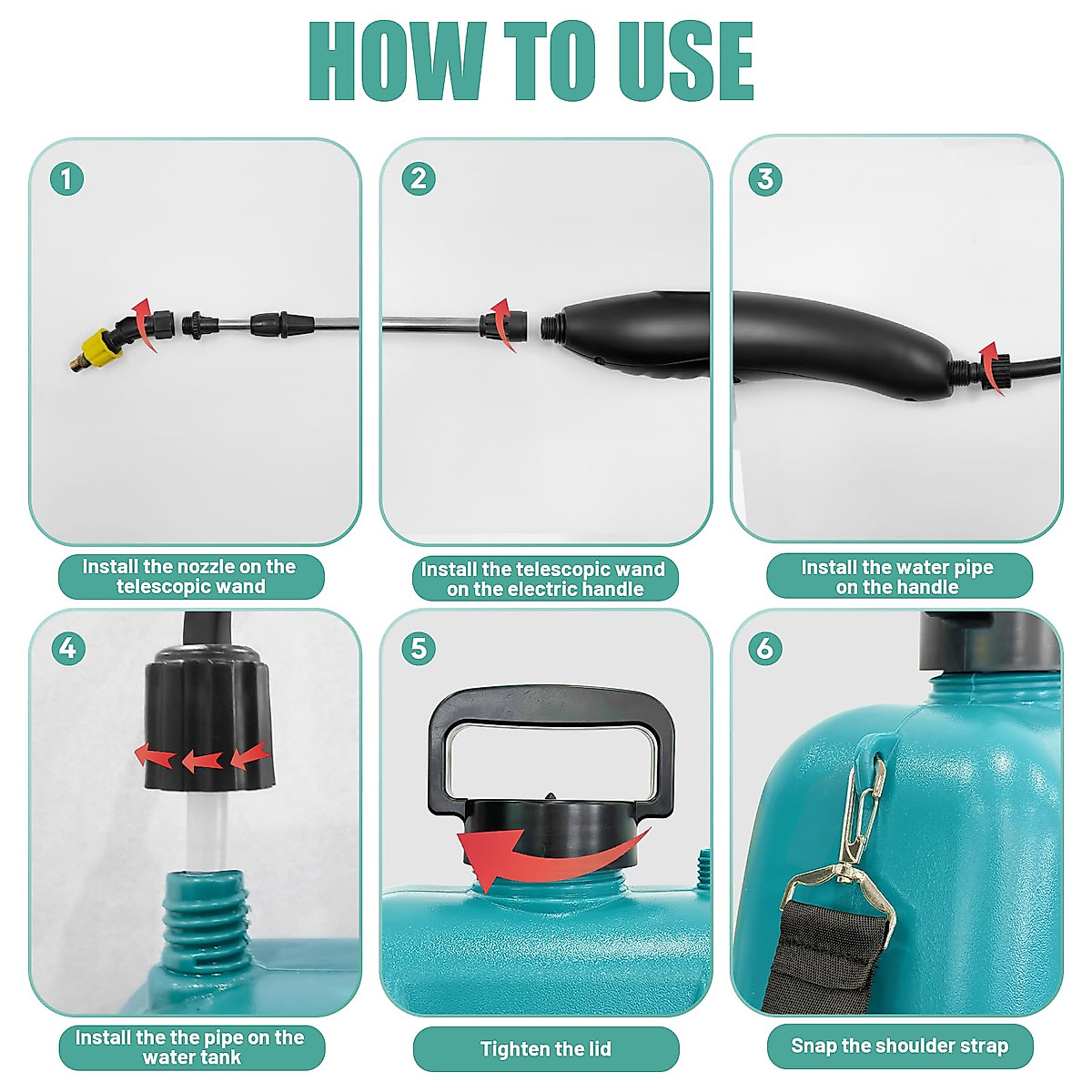 HOW TO USE

1

Install the nozzle on the telescopic wand

2

Install the telescopic wand on the electric handle

3

Install the water pipe on the handle

4

Install the the pipe on the water tank

5

Tighten the lid

6

Snap the shoulder strap