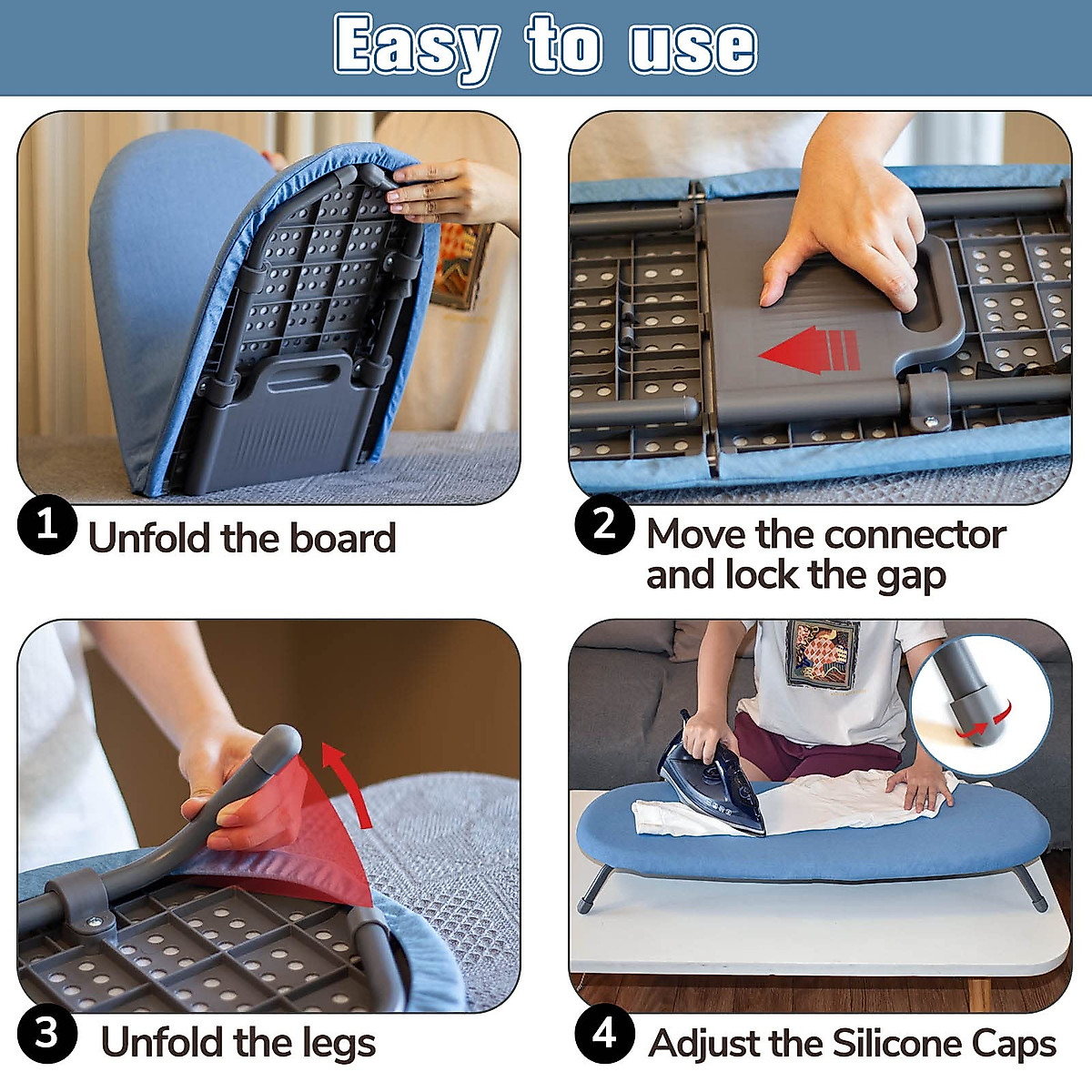 Easy to use

1 Unfold the board

2 Move the connector and lock the gap

3 Unfold the legs

4 Adjust the Silicone Caps