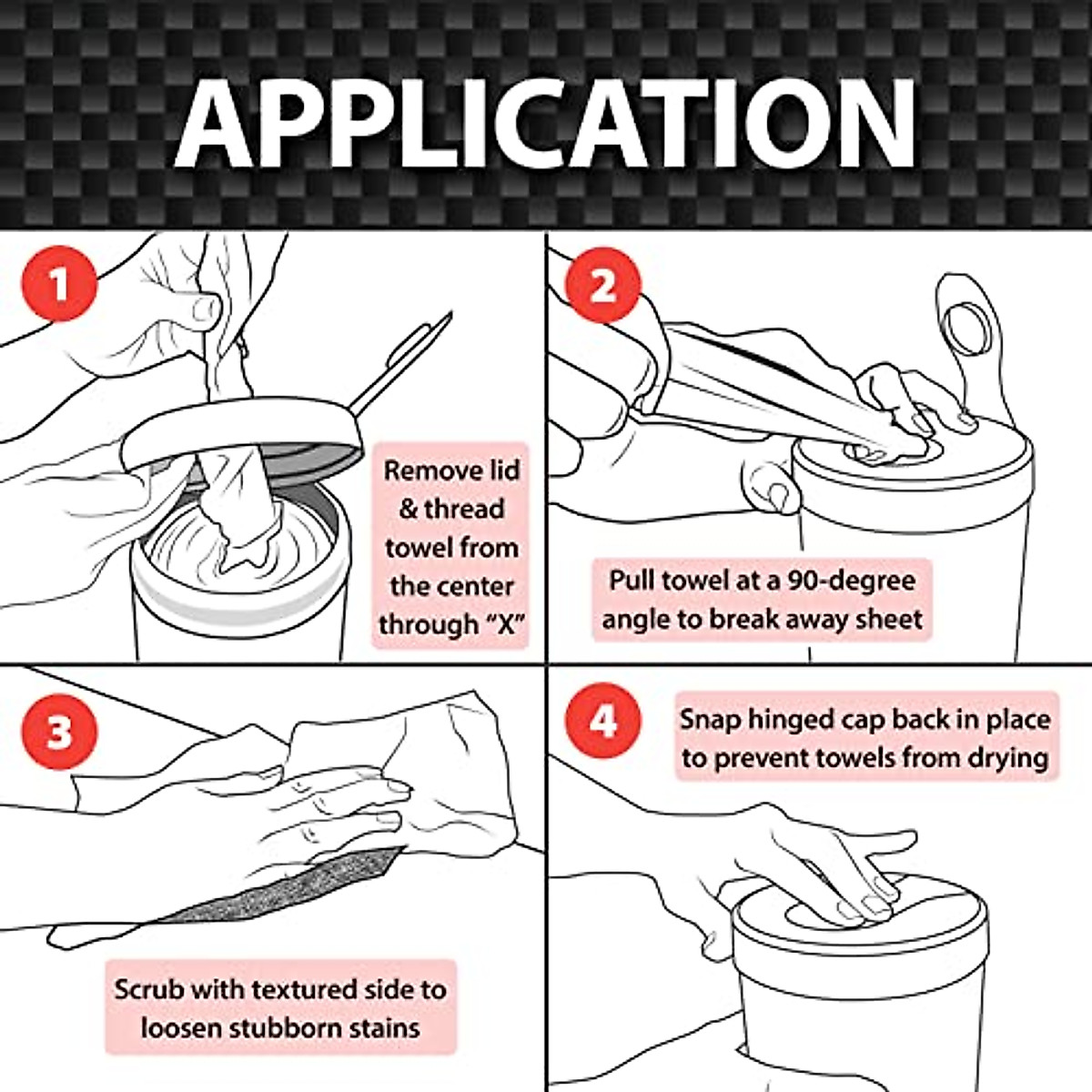 APPLICATION

1

Remove lid & thread towel from the center through “X”

2

Pull towel at a 90-degree angle to break away sheet

3

Scrub with textured side to loosen stubborn stains

4

Snap hinged cap back in place to prevent towels from drying