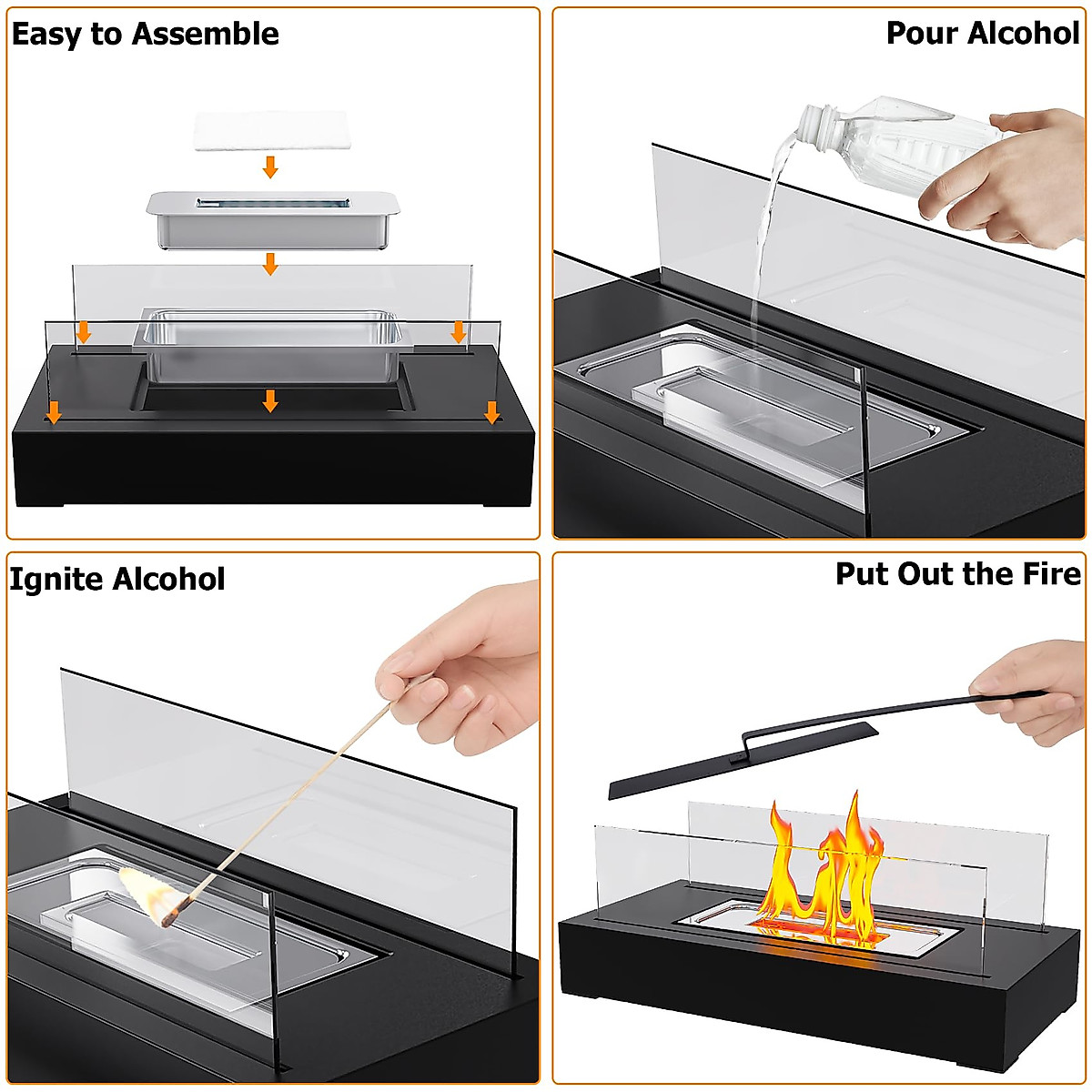 Easy to Assemble

Pour Alcohol

Ignite Alcohol

Put Out the Fire