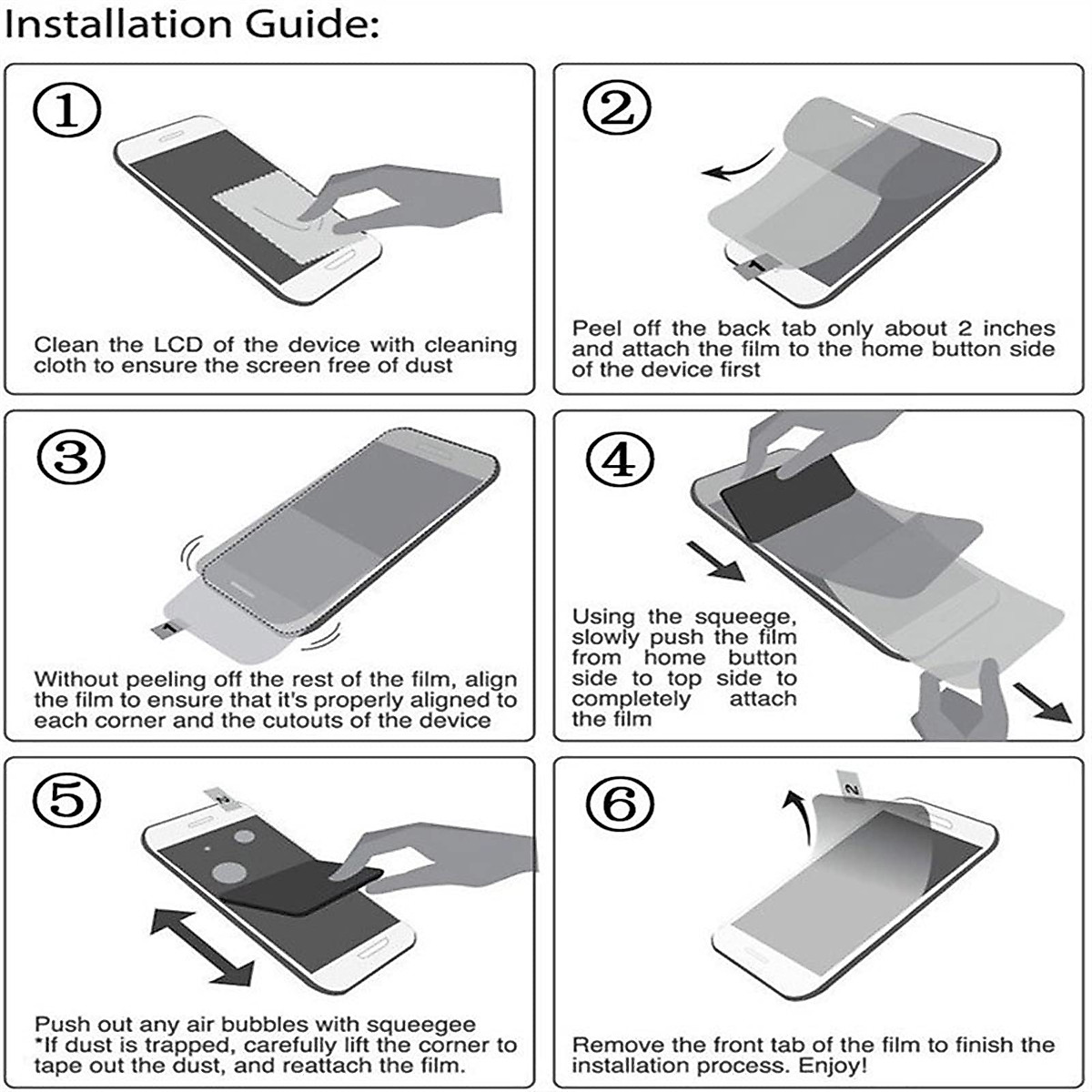 Installation Guide:

①

Clean the LCD of the device with cleaning cloth to ensure the screen free of dust

②

1

Peel off the back tab only about 2 inches and attach the film to the home button side of the device first

③

1

Without peeling off the rest of the film, align the film to ensure that it's properly aligned to each corner and the cutouts of the device

④

Using the squeege, slowly push the film from home button side to top side to completely attach the film

⑤

2

Push out any air bubbles with squeegee
*If dust is trapped, carefully lift the corner to tape out the dust, and reattach the film.

⑥

2

Remove the front tab of the film to finish the installation process. Enjoy!