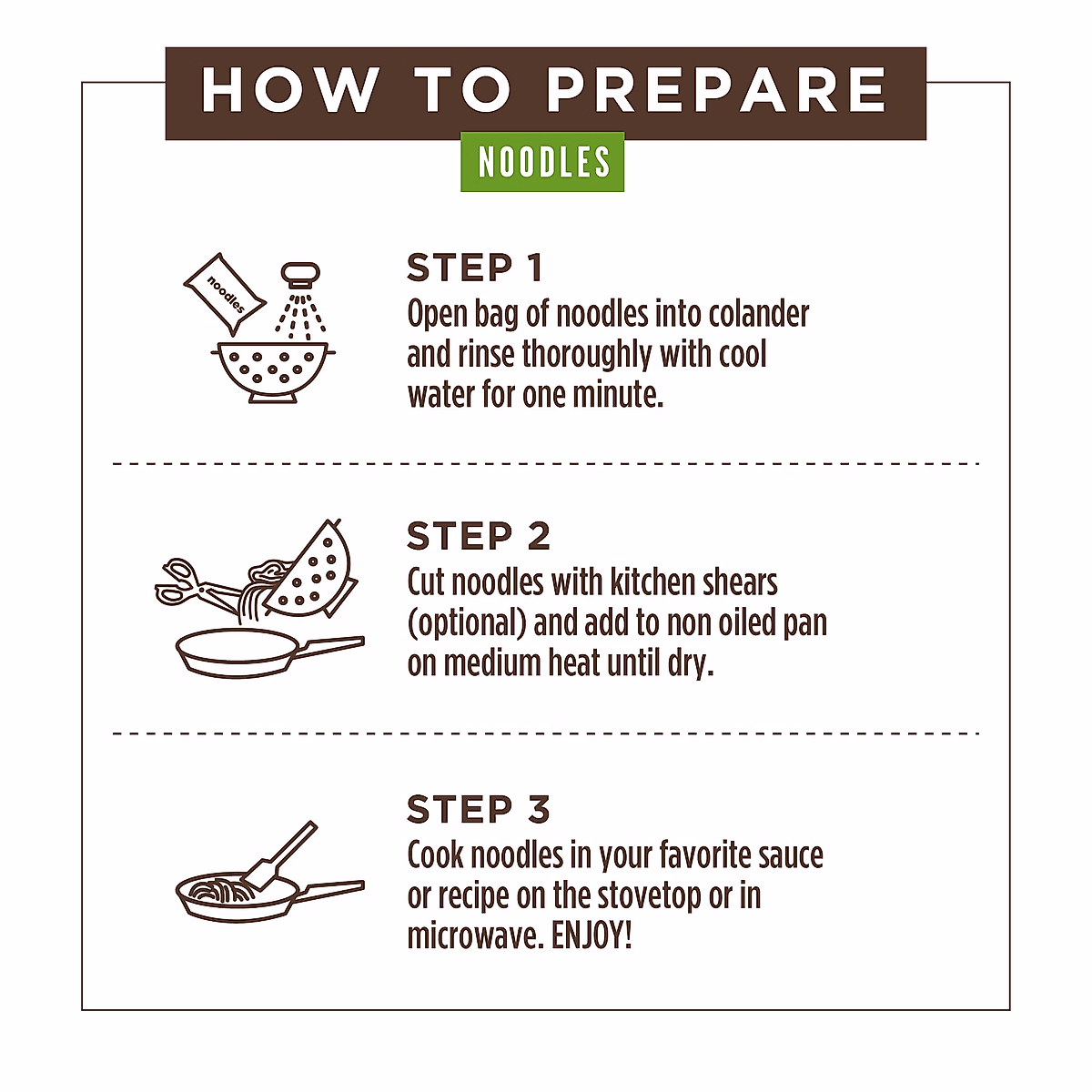 HOW TO PREPARE

NOODLES

noodles

STEP 1
Open bag of noodles into colander and rinse thoroughly with cool water for one minute.

STEP 2
Cut noodles with kitchen shears (optional) and add to non oiled pan on medium heat until dry.

STEP 3
Cook noodles in your favorite sauce or recipe on the stovetop or in microwave. ENJOY!