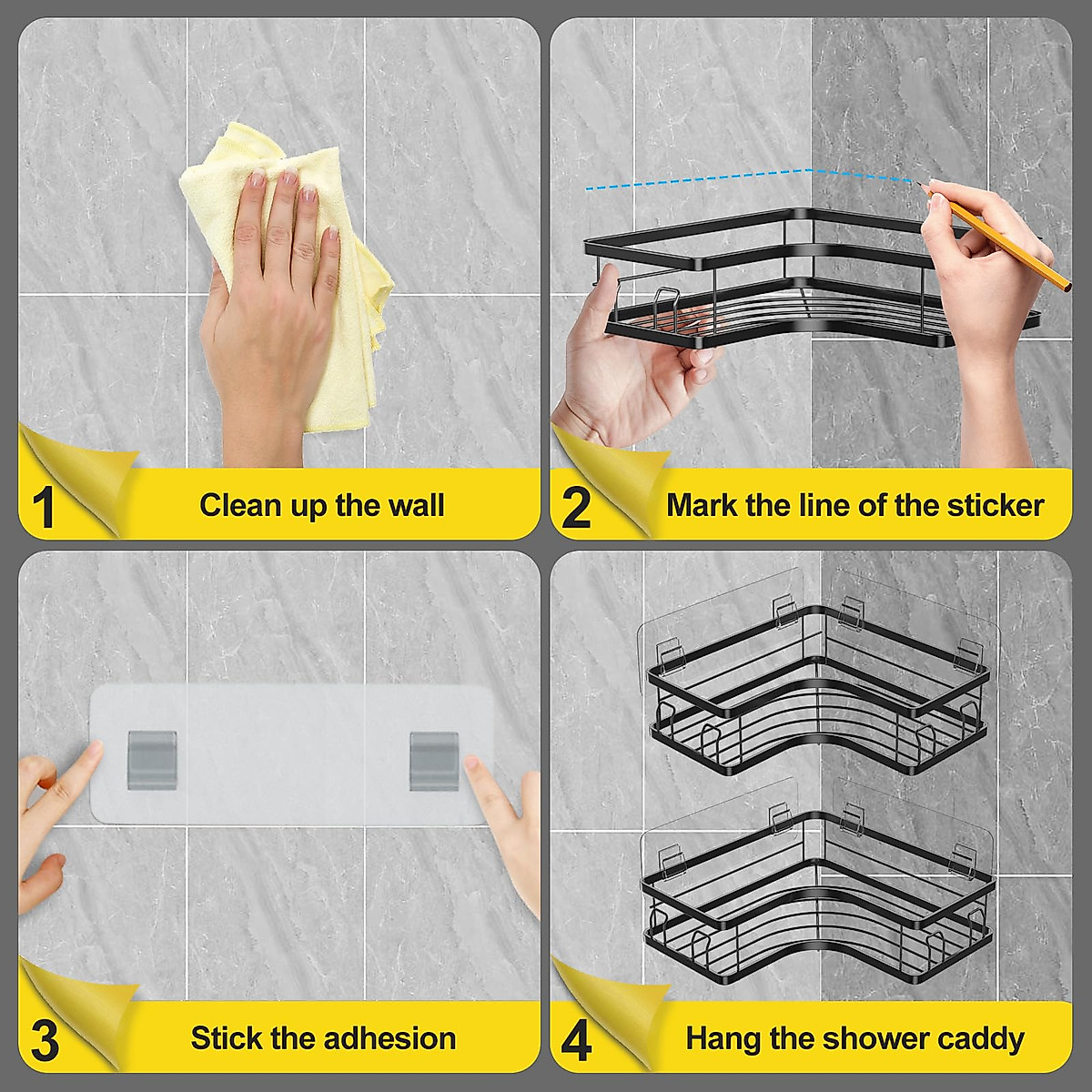 1 Clean up the wall

2 Mark the line of the sticker

3 Stick the adhesion

4 Hang the shower caddy