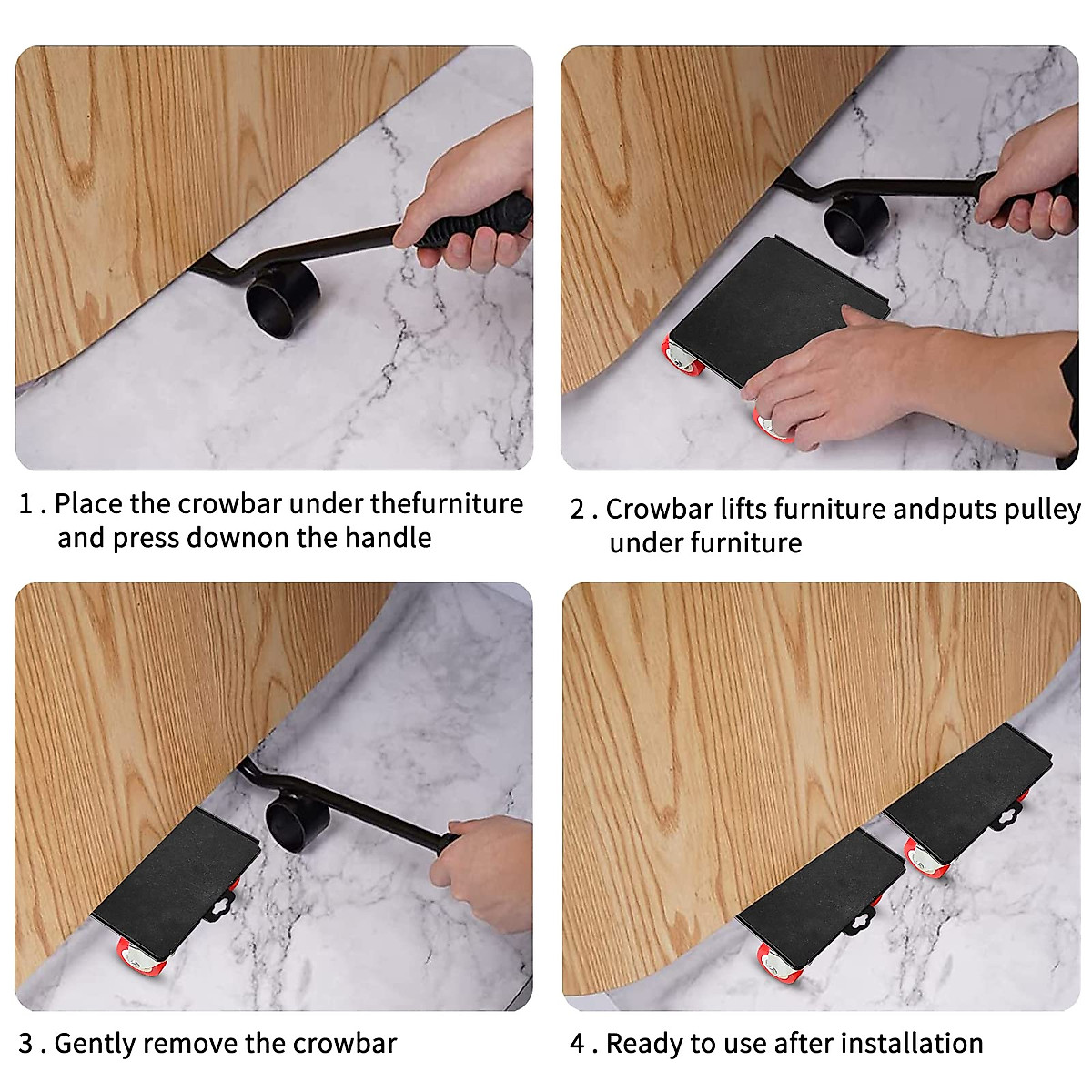 1 . Place the crowbar under thefurniture and press downon the handle

2 . Crowbar lifts furniture andputs pulley under furniture

3 . Gently remove the crowbar

4 . Ready to use after installation