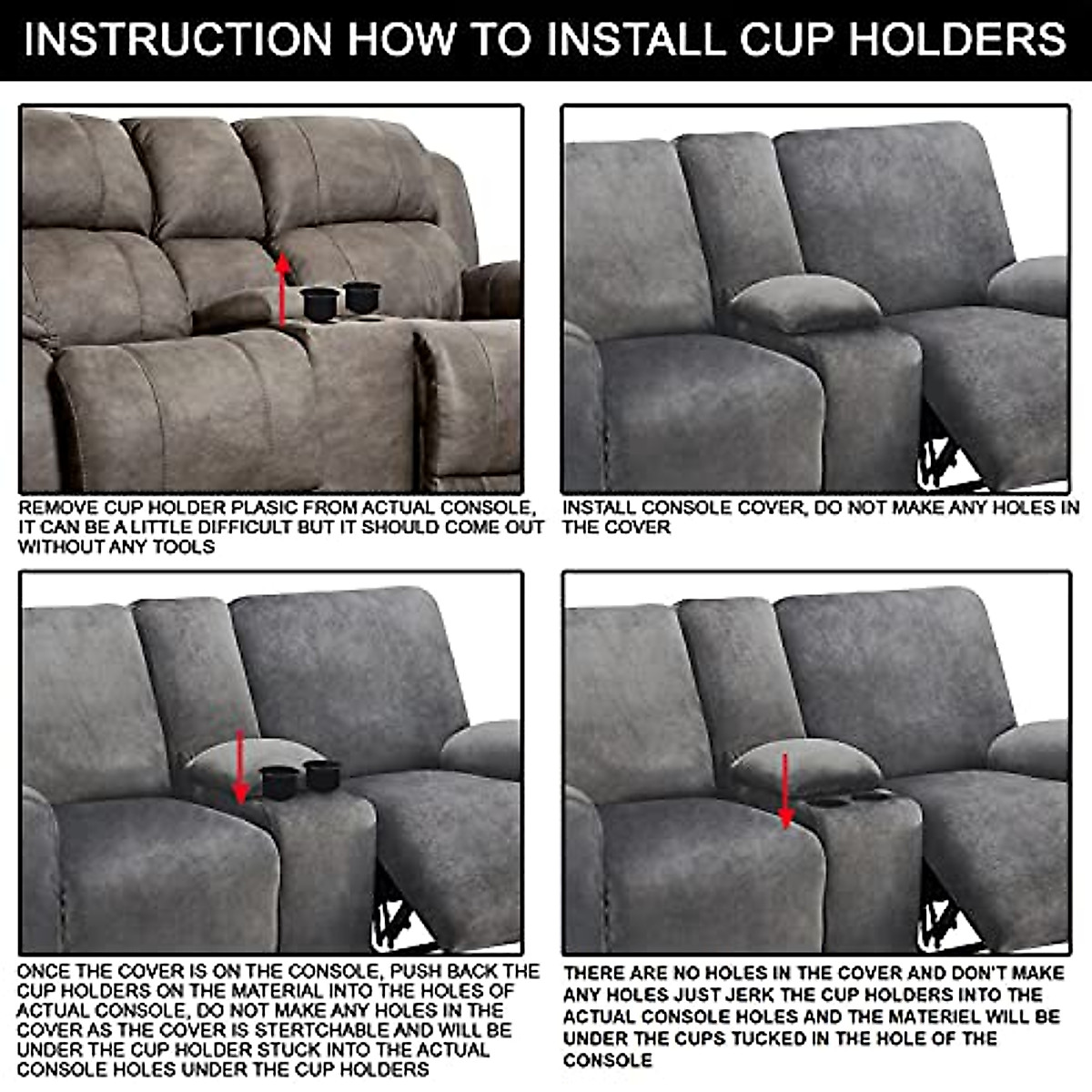 INSTRUCTION HOW TO INSTALL CUP HOLDERS

REMOVE CUP HOLDER PLASIC FROM ACTUAL CONSOLE, IT CAN BE A LITTLE DIFFICULT BUT IT SHOULD COME OUT WITHOUT ANY TOOLS

INSTALL CONSOLE COVER, DO NOT MAKE ANY HOLES IN THE COVER

ONCE THE COVER IS ON THE CONSOLE, PUSH BACK THE CUP HOLDERS ON THE MATERIAL INTO THE HOLES OF ACTUAL CONSOLE, DO NOT MAKE ANY HOLES IN THE COVER AS THE COVER IS STERTCHABLE AND WILL BE UNDER THE CUP HOLDER STUCK INTO THE ACTUAL CONSOLE HOLES UNDER THE CUP HOLDERS

THERE ARE NO HOLES IN THE COVER AND DON'T MAKE ANY HOLES JUST JERK THE CUP HOLDERS INTO THE ACTUAL CONSOLE HOLES AND THE MATERIEL WILL BE UNDER THE CUPS TUCKED IN THE HOLE OF THE CONSOLE