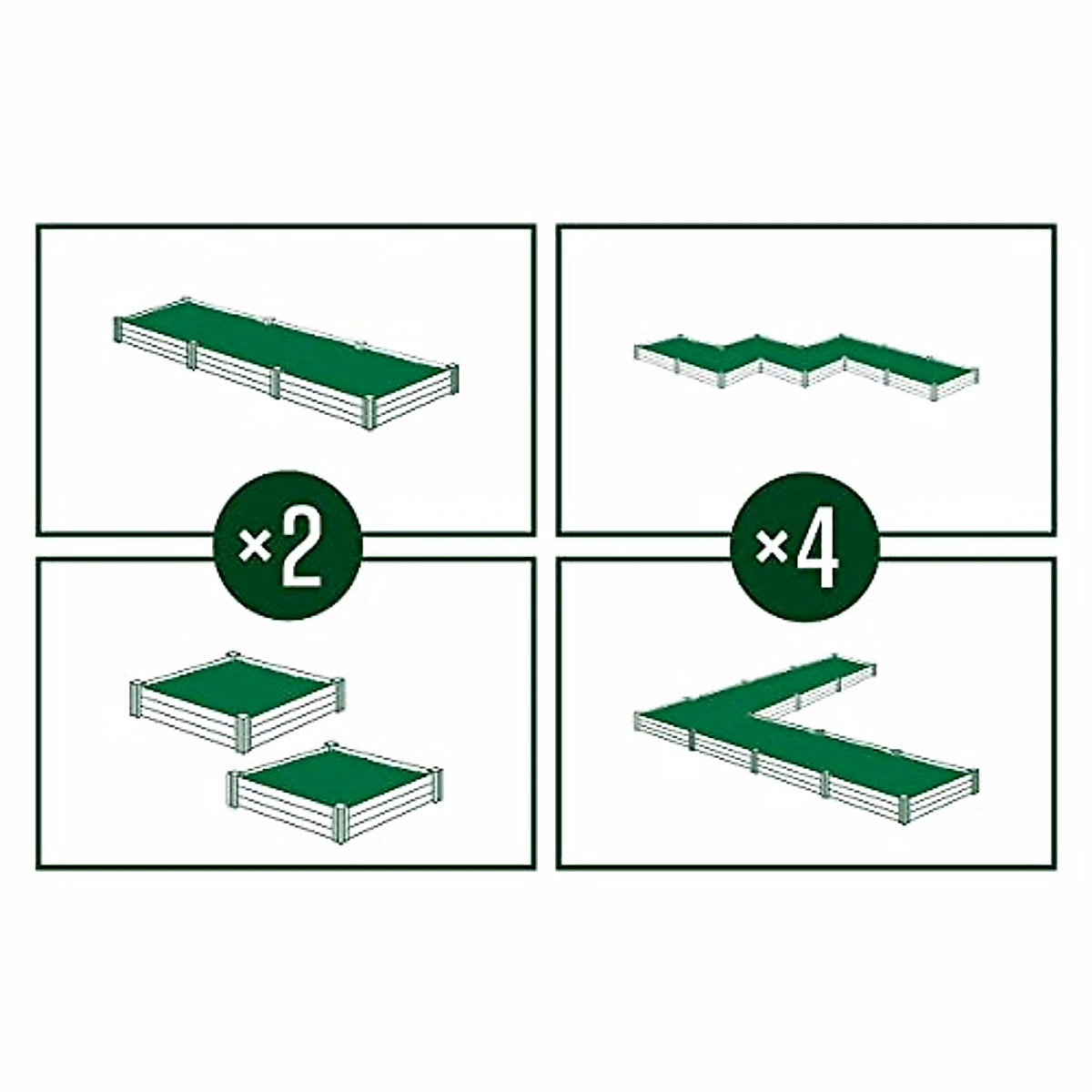 ×2

×4