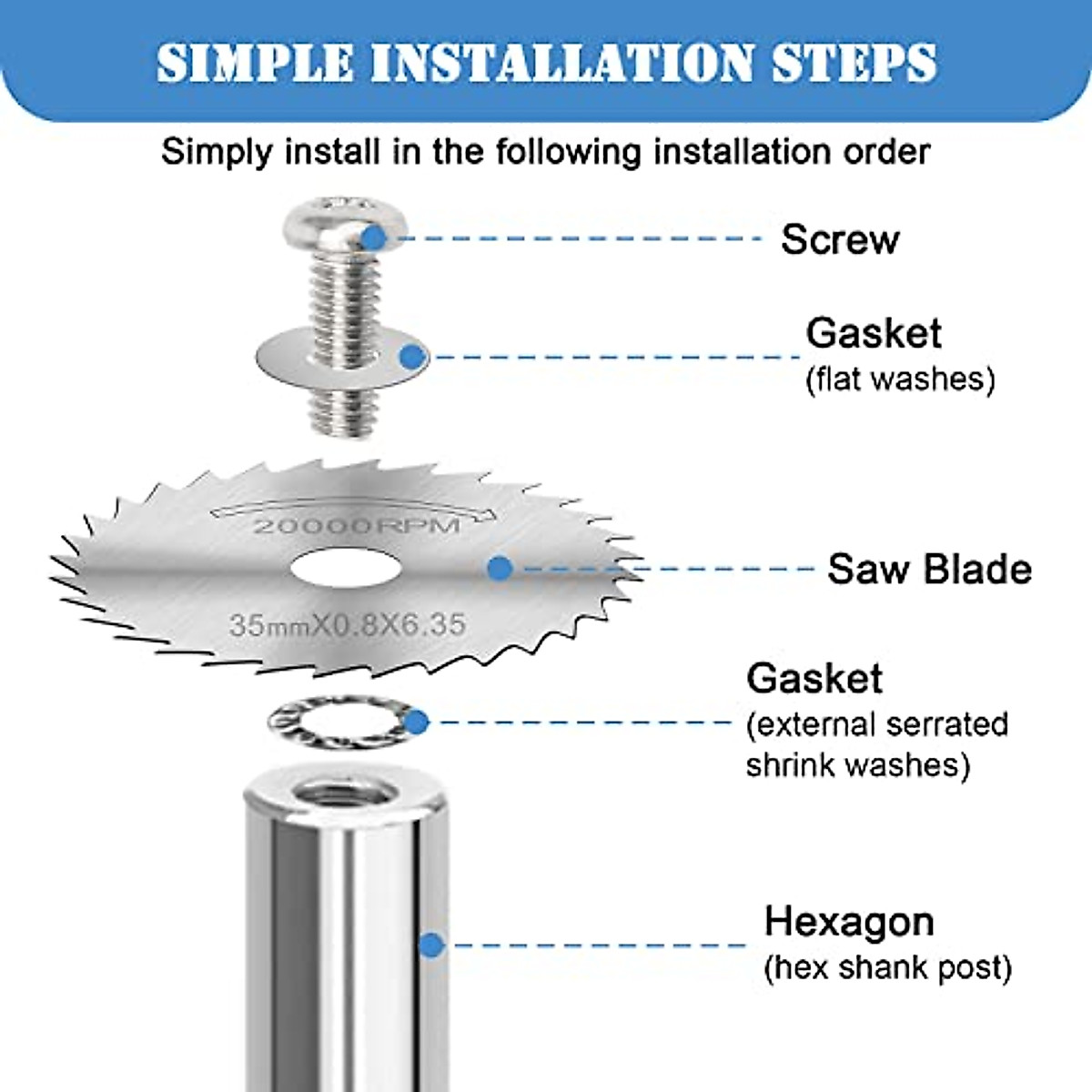 SIMPLE INSTALLATION STEPS

Simply install in the following installation order

Screw

Gasket
(flat washes)

20000RPM

35mmX0.8X6.35

Saw Blade

Gasket
(external serrated shrink washes)

Hexagon
(hex shank post)