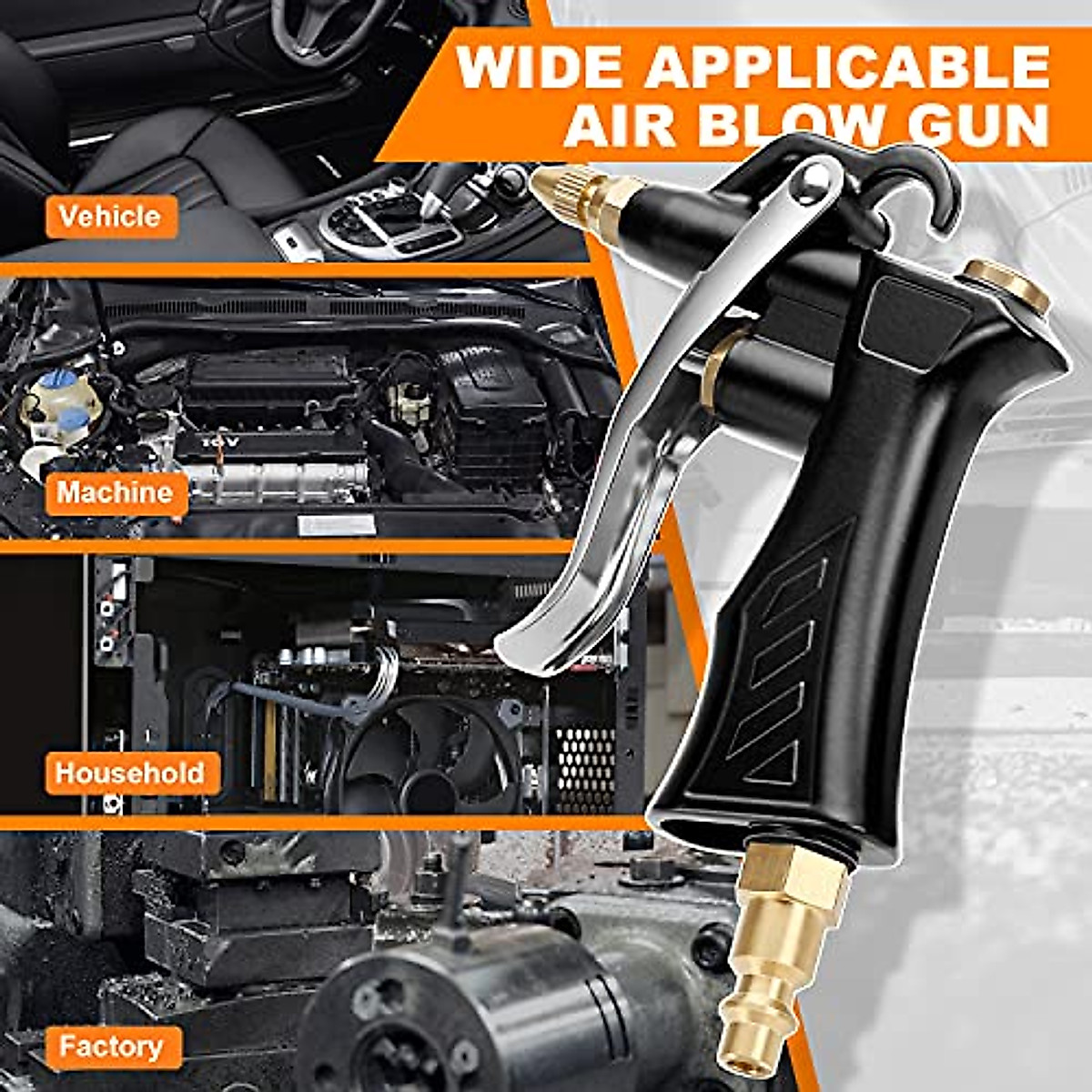 WIDE APPLICABLE AIR BLOW GUN

Vehicle

Machine

16V

Household

Factory