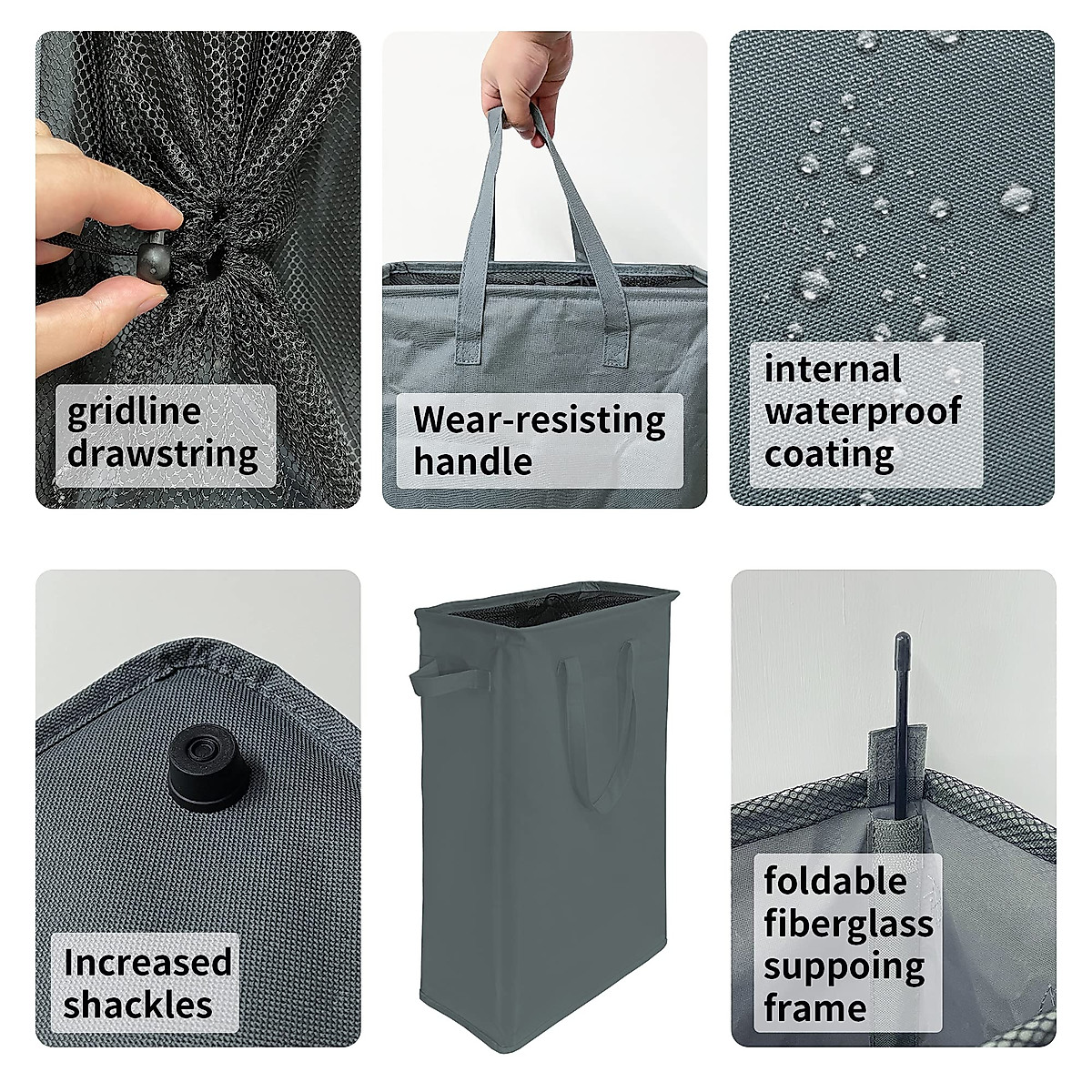 gridline drawstring

Wear-resisting handle

internal waterproof coating

Increased shackles

foldable fiberglass suppoing frame