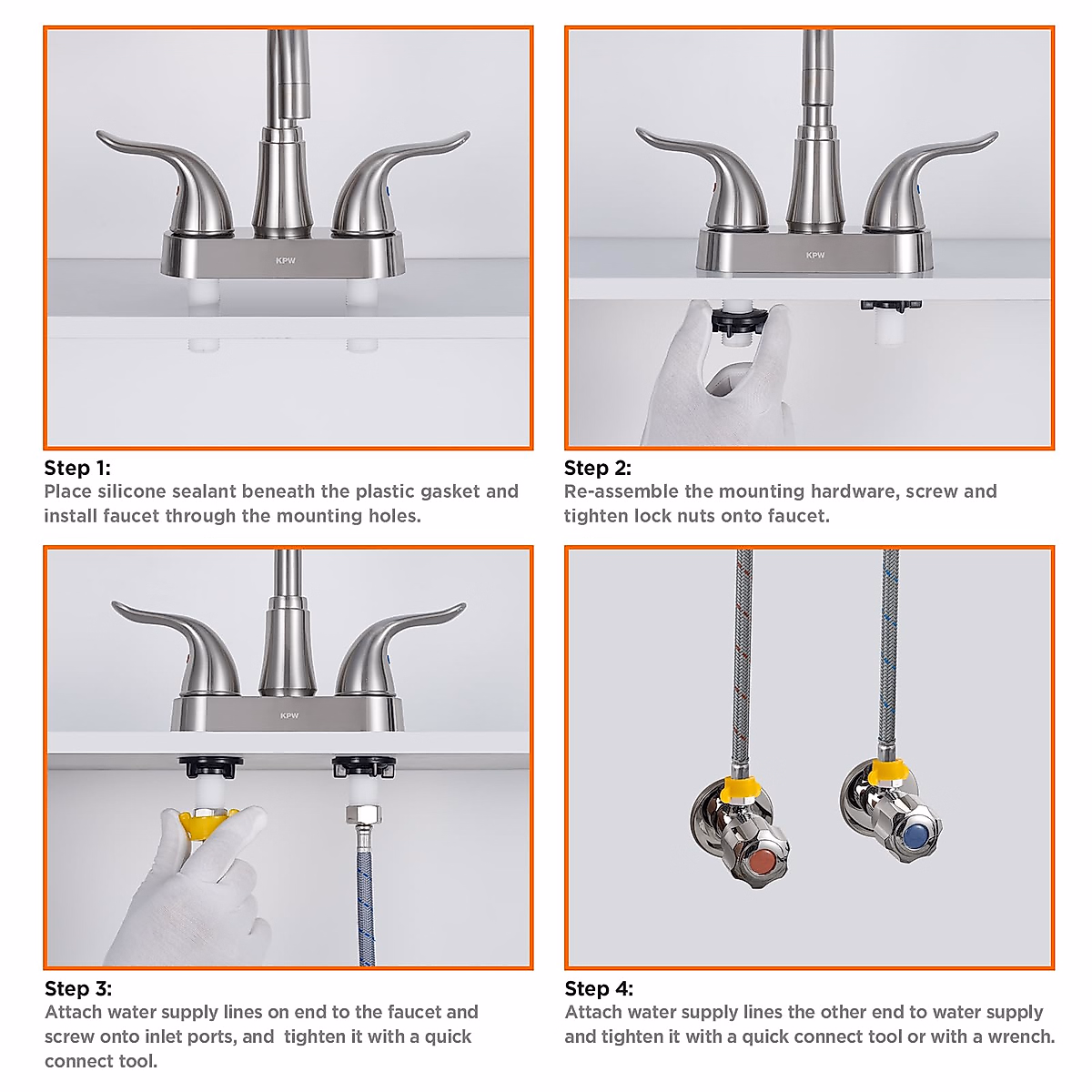 KPW

Step 1:
Place silicone sealant beneath the plastic gasket and install faucet through the mounting holes.

KPW

Step 2:
Re-assemble the mounting hardware, screw and tighten lock nuts onto faucet.

KPW

Step 3:
Attach water supply lines on end to the faucet and screw onto inlet ports, and tighten it with a quick connect tool.

Step 4:
Attach water supply lines the other end to water supply and tighten it with a quick connect tool or with a wrench.