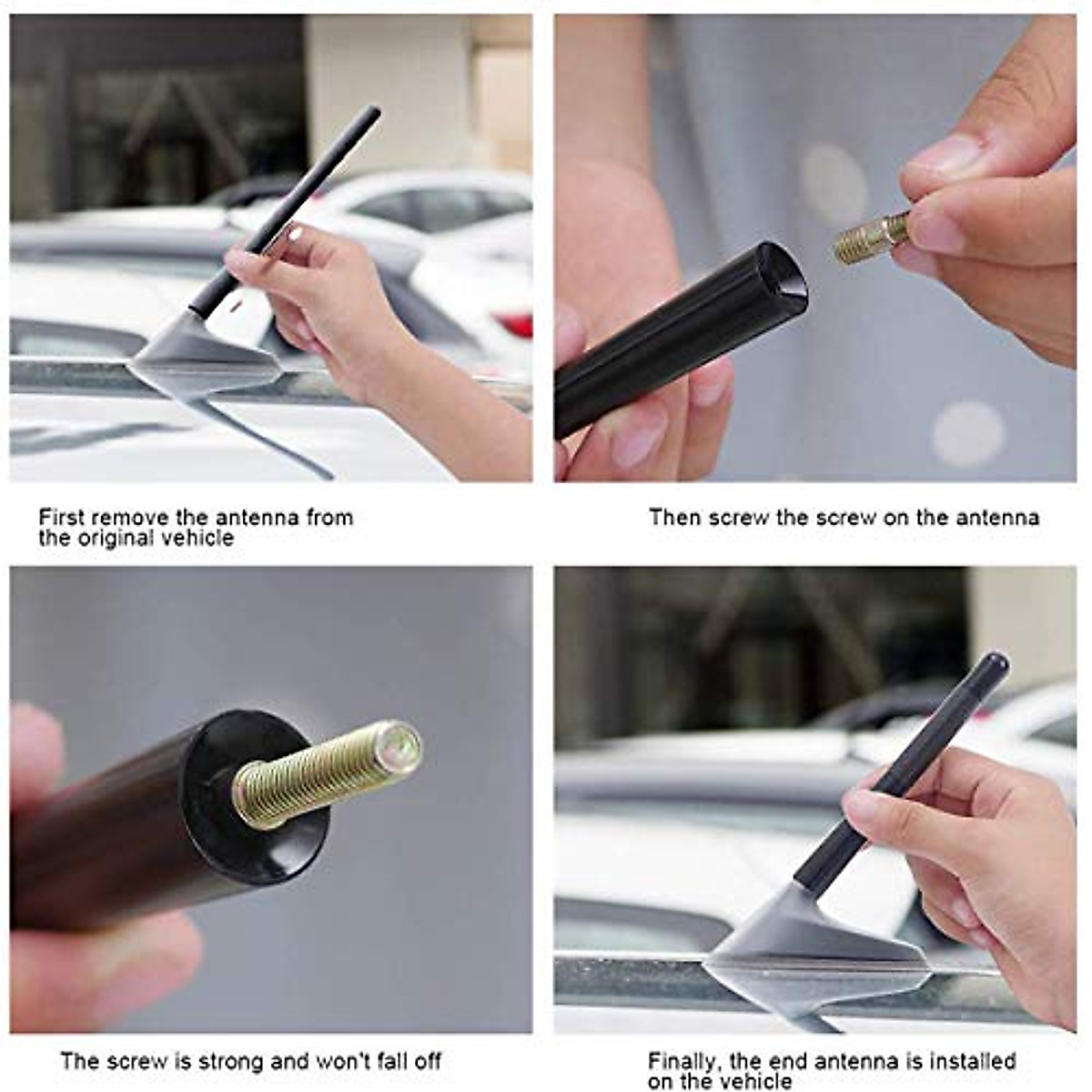 First remove the antenna from the original vehicle

Then screw the screw on the antenna

The screw is strong and won't fall off

Finally, the end antenna is installed on the vehicle