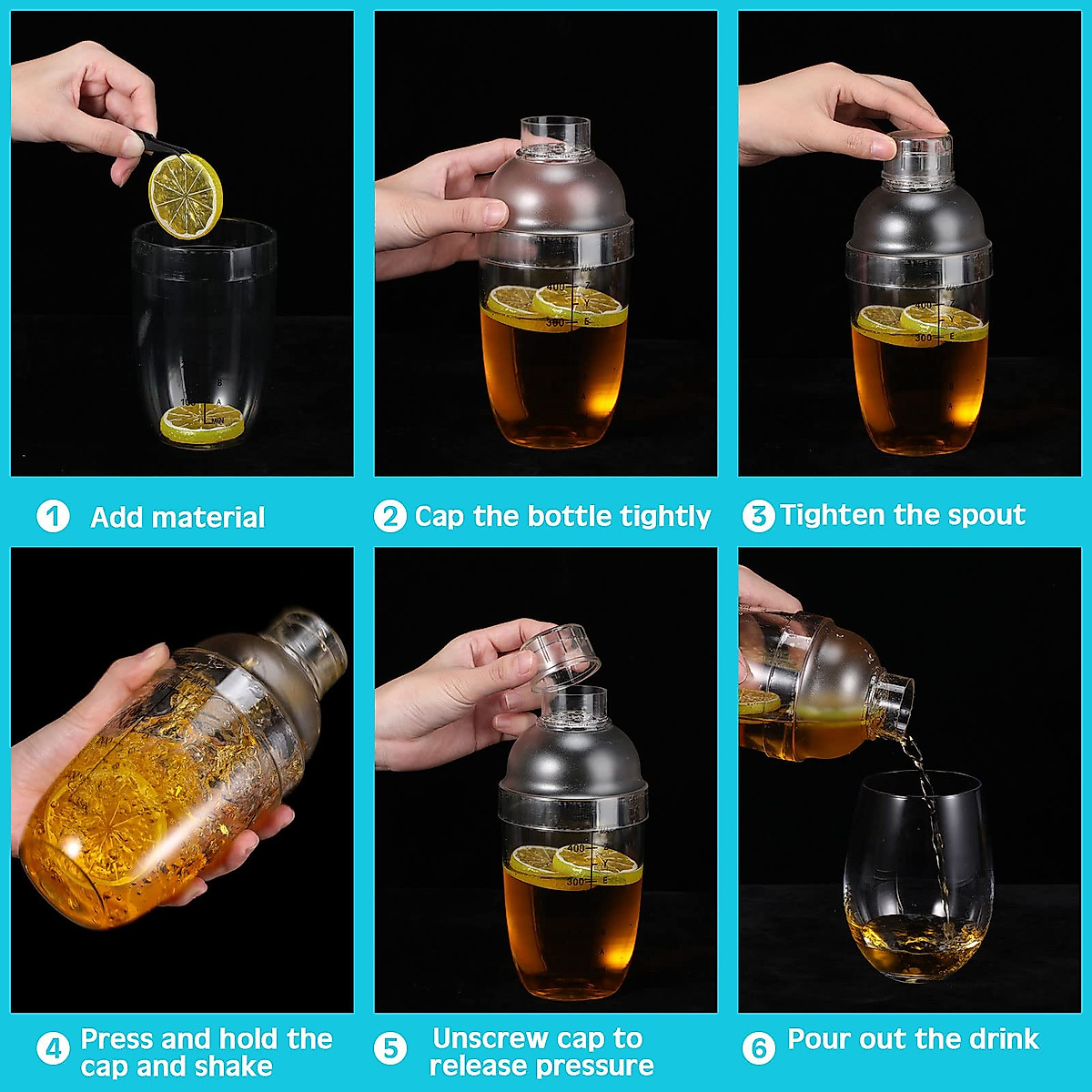 1 Add material

2 Cap the bottle tightly

3 Tighten the spout

4 Press and hold the cap and shake

5 Unscrew cap to release pressure

6 Pour out the drink