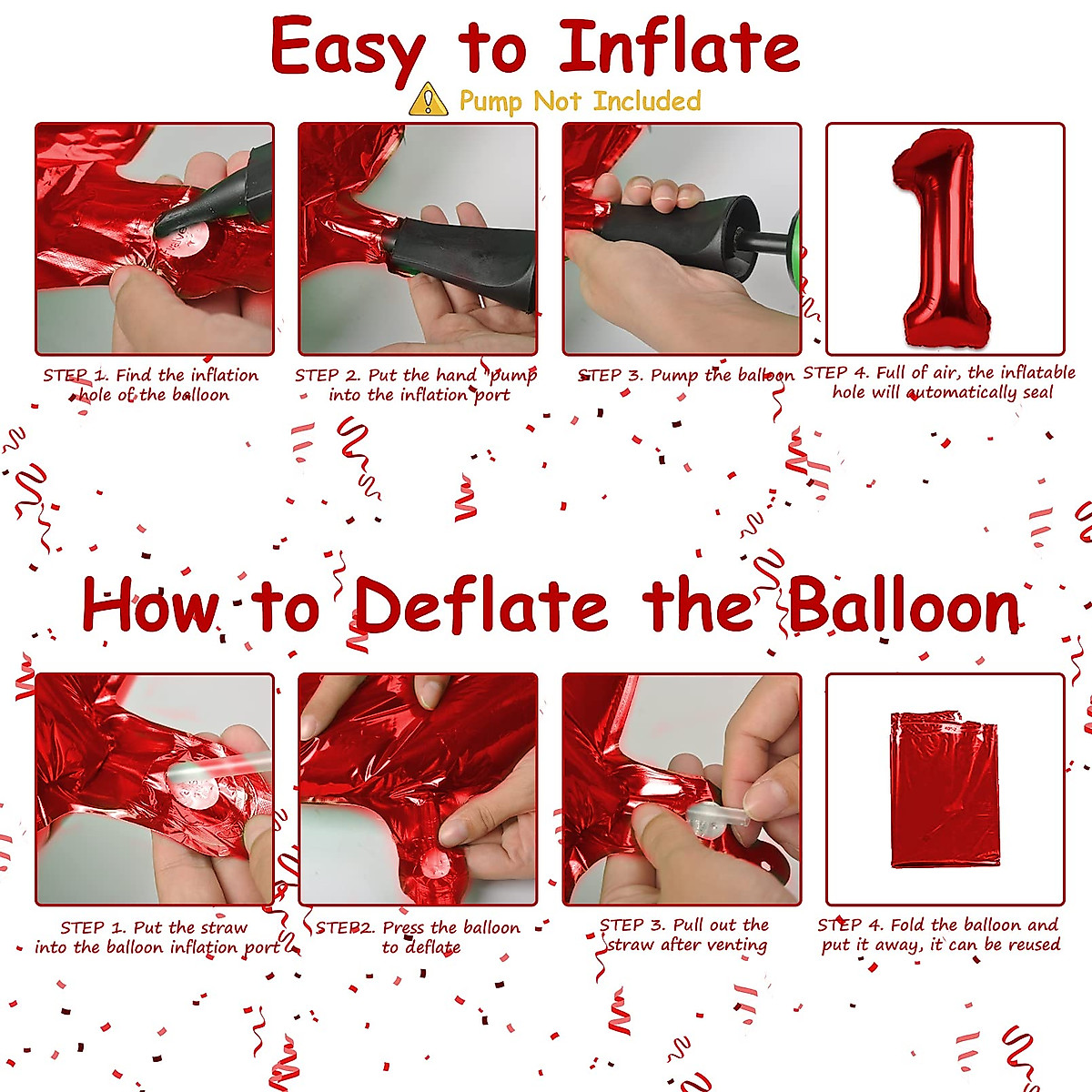 Easy to Inflate

Pump Not Included

STEP 1. Find the inflation hole of the balloon

STEP 2. Put the hand pump into the inflation port

STEP 3. Pump the balloon

STEP 4. Full of air, the inflatable hole will automatically seal

How to Deflate the Balloon

STEP 1. Put the straw into the balloon inflation port

STEP2. Press the balloon to deflate

STEP 3. Pull out the straw after venting

STEP 4. Fold the balloon and put it away, it can be reused