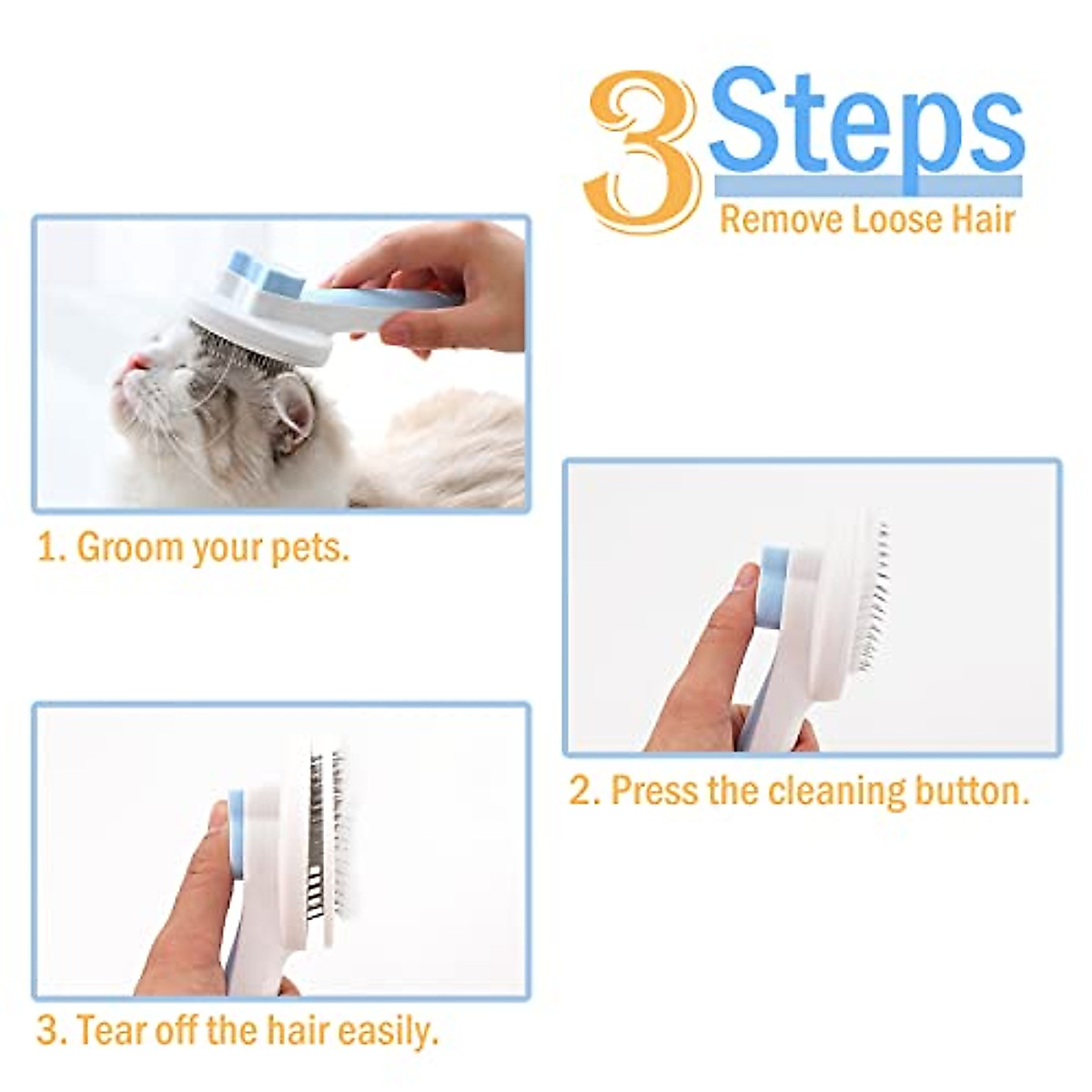 3 Steps
Remove Loose Hair

1. Groom your pets.

2. Press the cleaning button.

3. Tear off the hair easily.