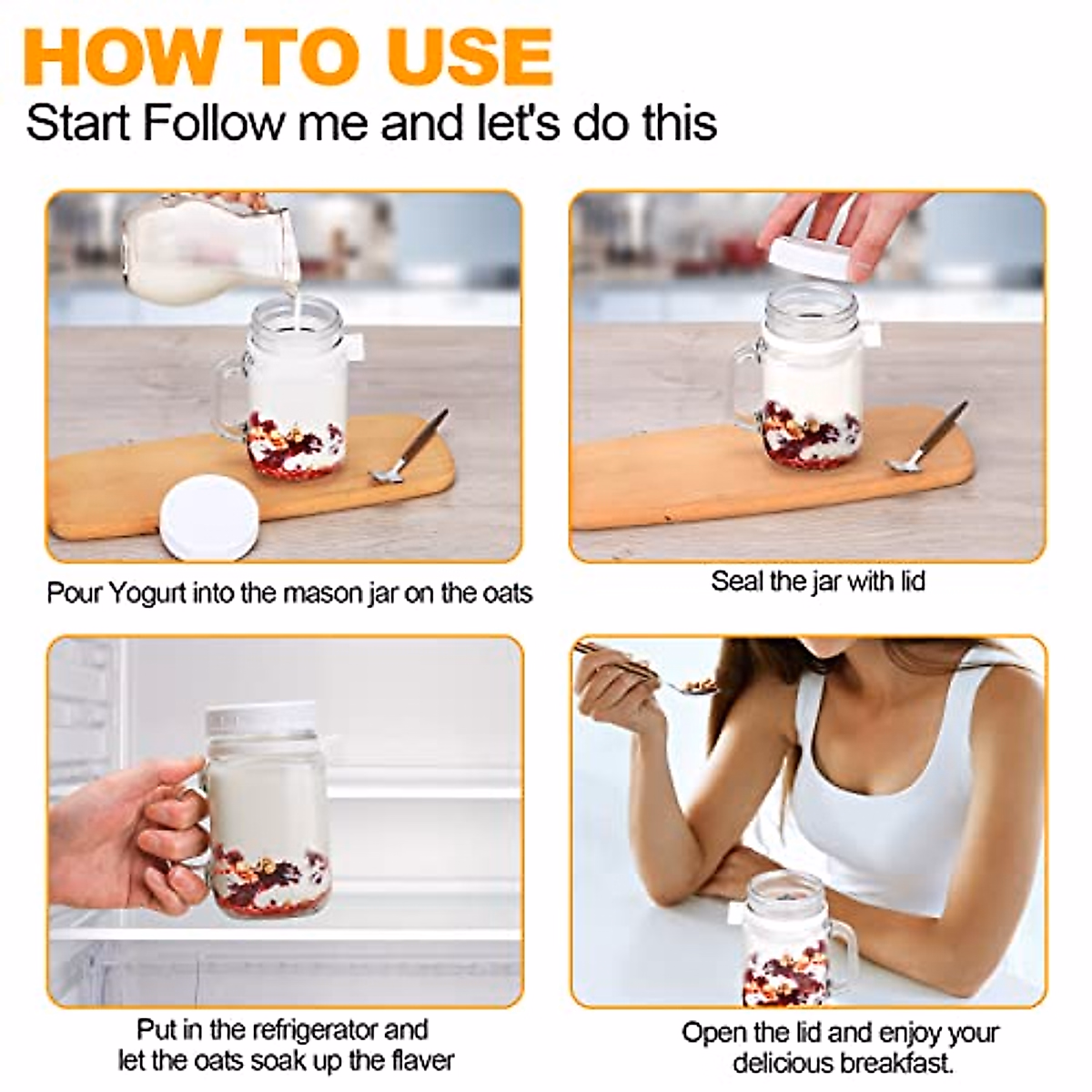 HOW TO USE
Start Follow me and let's do this

Pour Yogurt into the mason jar on the oats

Seal the jar with lid

Put in the refrigerator and let the oats soak up the flaver

Open the lid and enjoy your delicious breakfast.