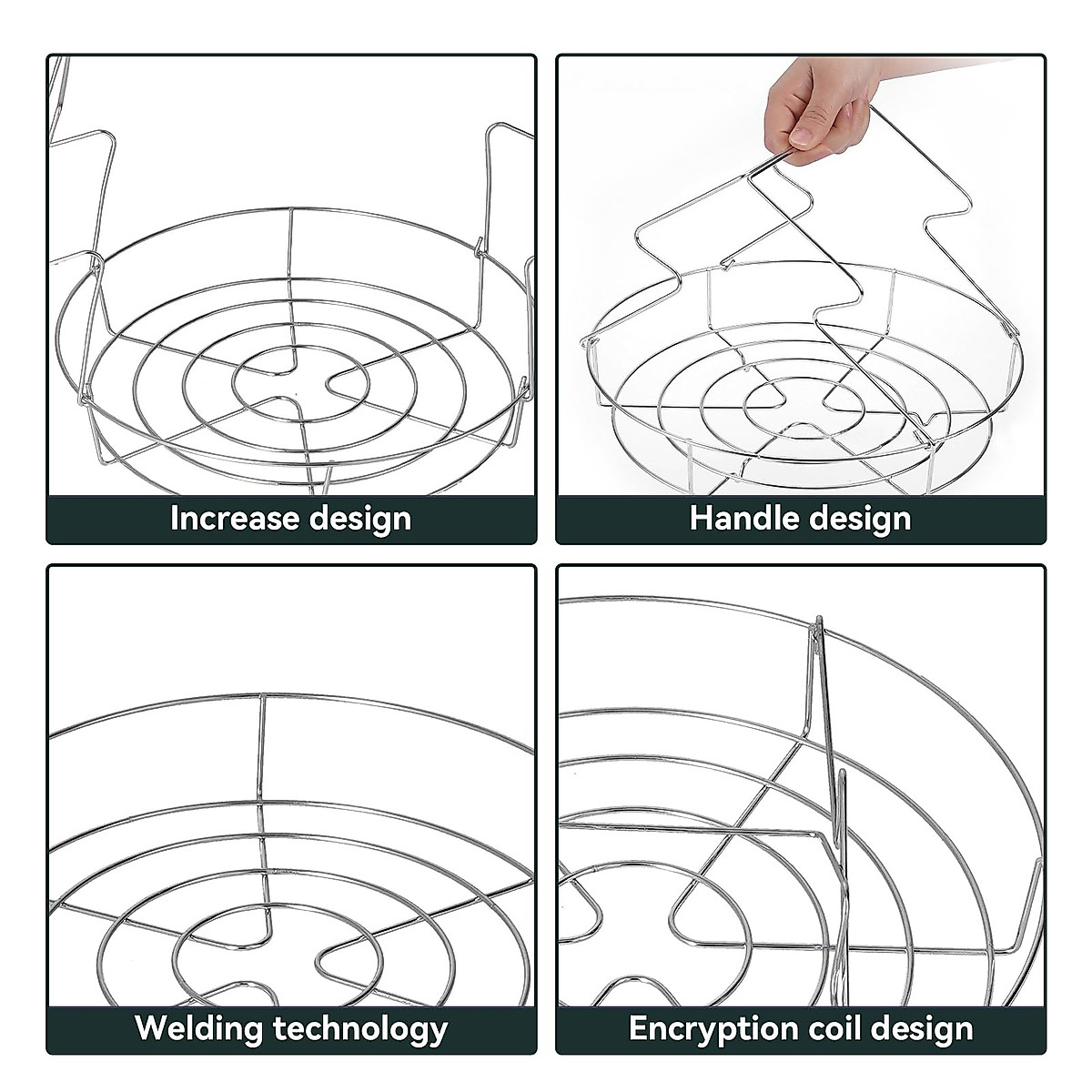 Increase design

Handle design

Welding technology

Encryption coil design