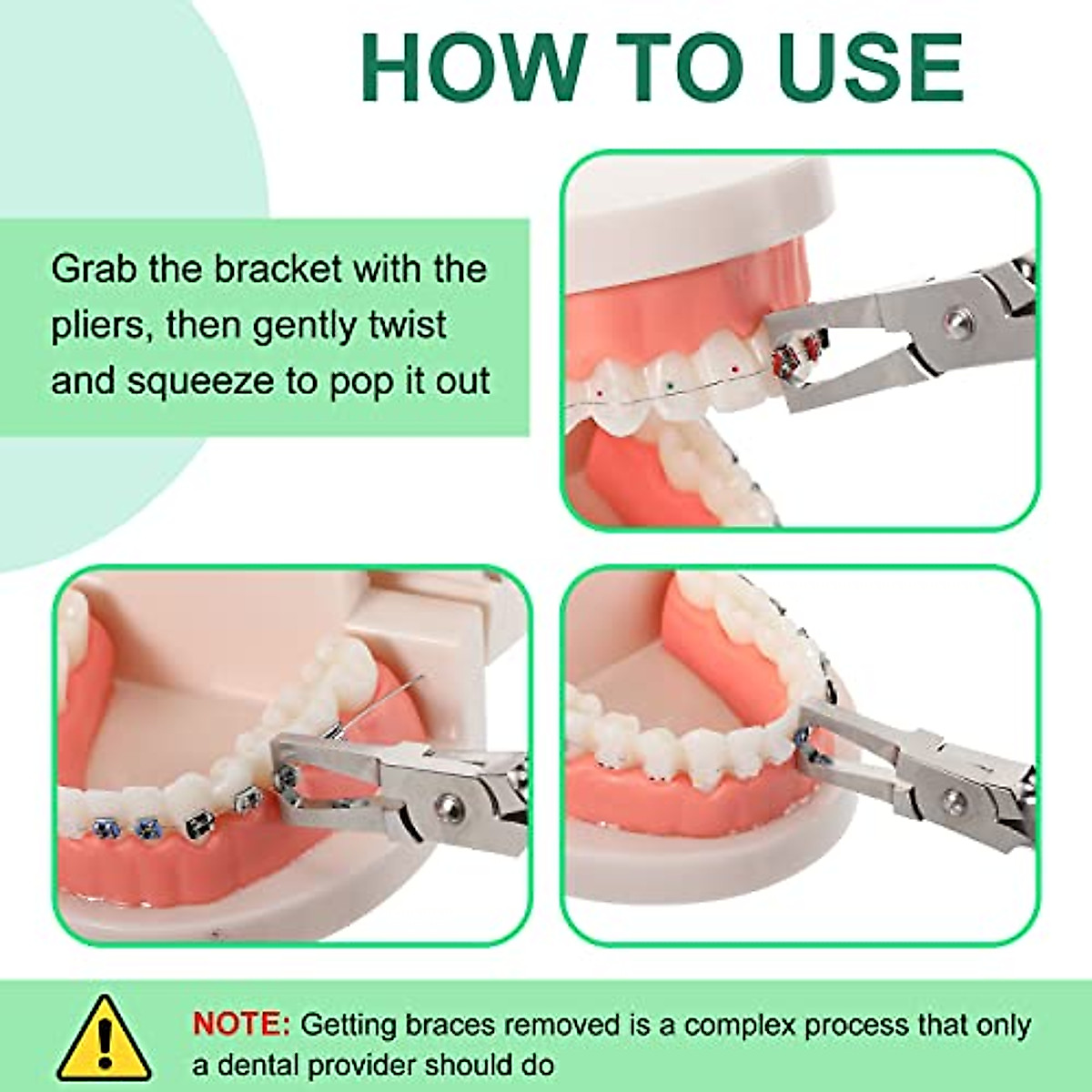 HOW TO USE

Grab the bracket with the pliers, then gently twist and squeeze to pop it out

NOTE: Getting braces removed is a complex process that only a dental provider should do