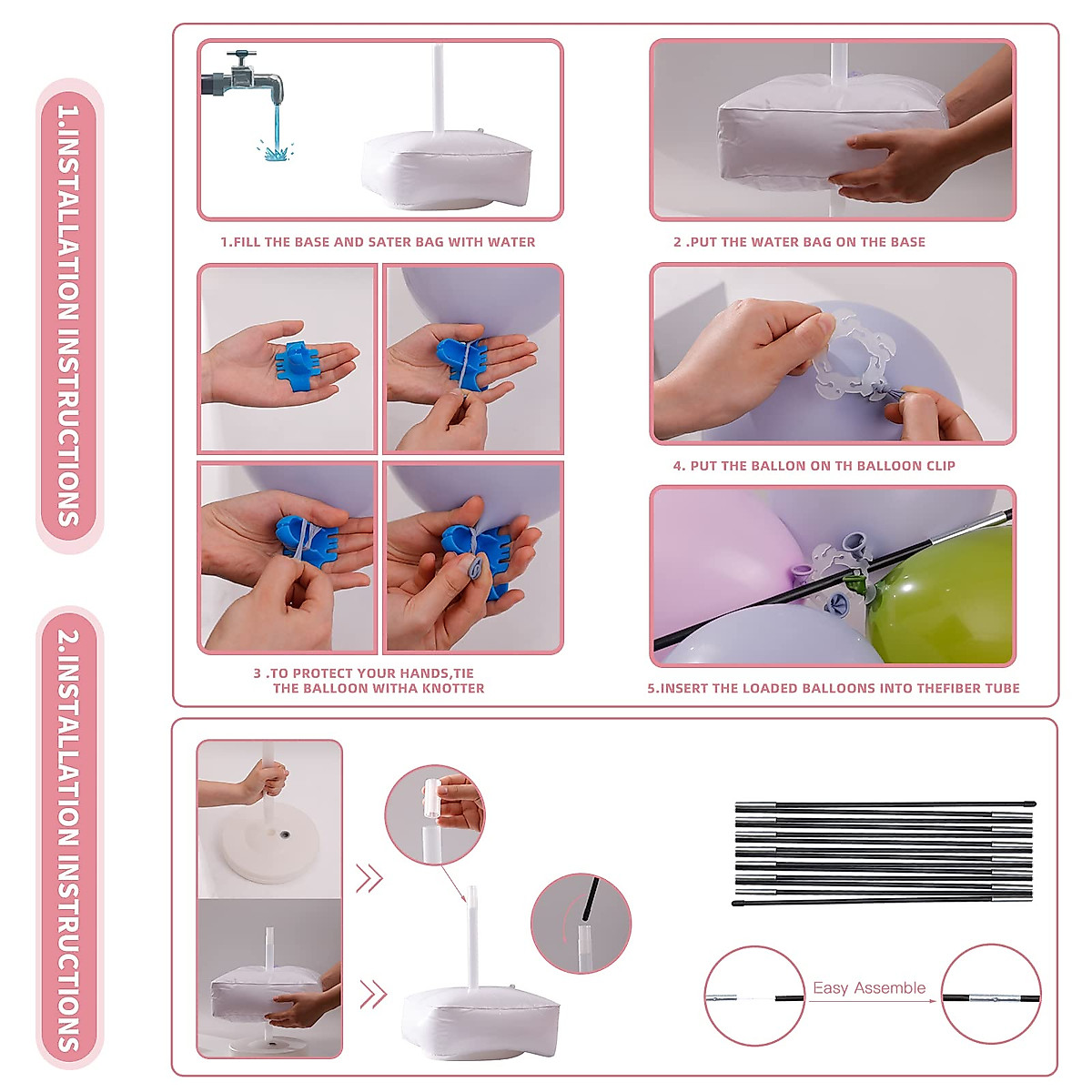 1.INSTALLATION INSTRUCTIONS

1.FILL THE BASE AND SATER BAG WITH WATER

2 .PUT THE WATER BAG ON THE BASE

3 .TO PROTECT YOUR HANDS,TIE THE BALLOON WITHA KNOTTER

4. PUT THE BALLON ON TH BALLOON CLIP

5.INSERT THE LOADED BALLOONS INTO THEFIBER TUBE

2.INSTALLATION INSTRUCTIONS

Easy Assemble