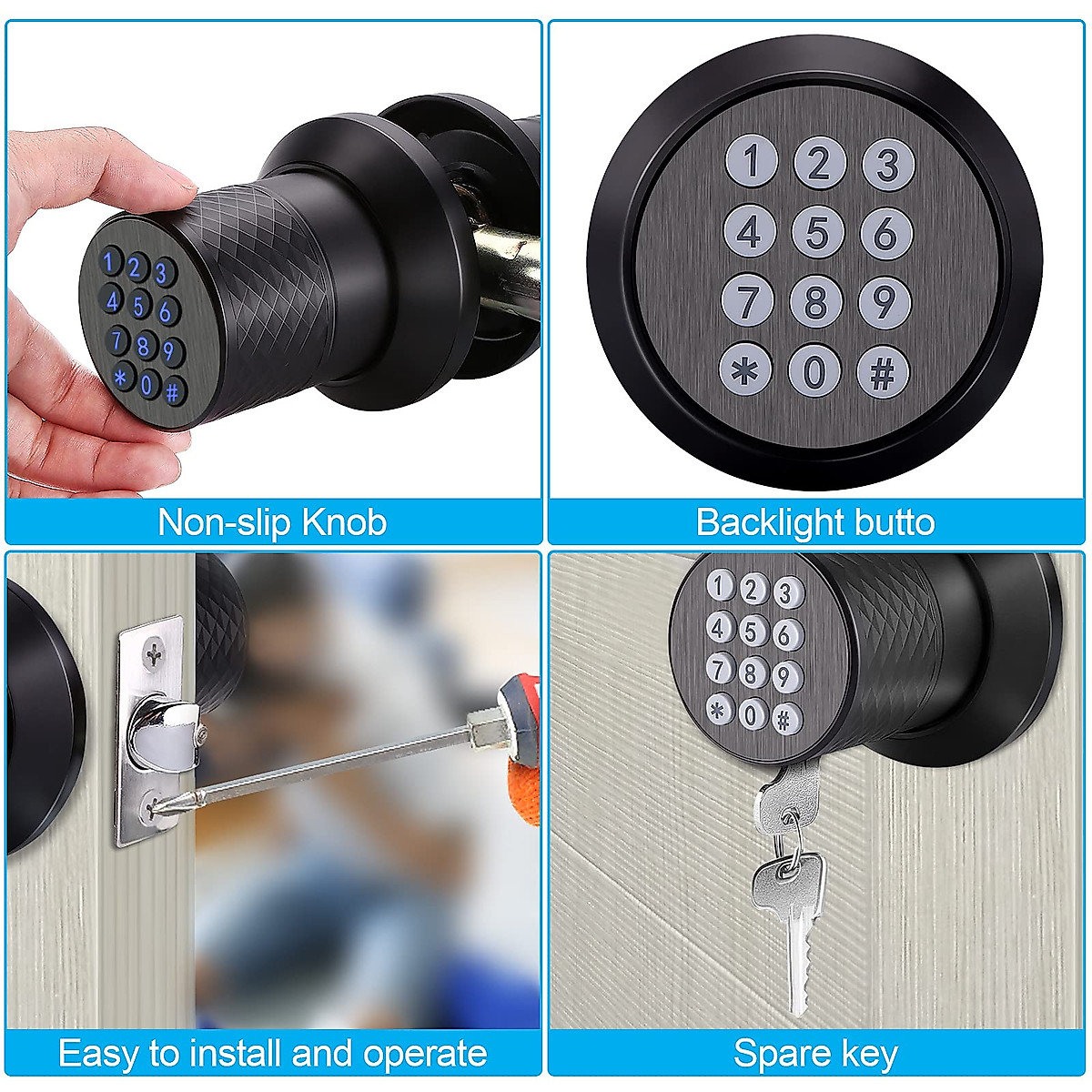 1 2 3
4 5 6
7 8 9
* 0 #

Non-slip Knob

1 2 3
4 5 6
7 8 9
* 0 #

Backlight butto

Easy to install and operate

1 2 3
4 5 6
7 8 9
* 0 #

Spare key