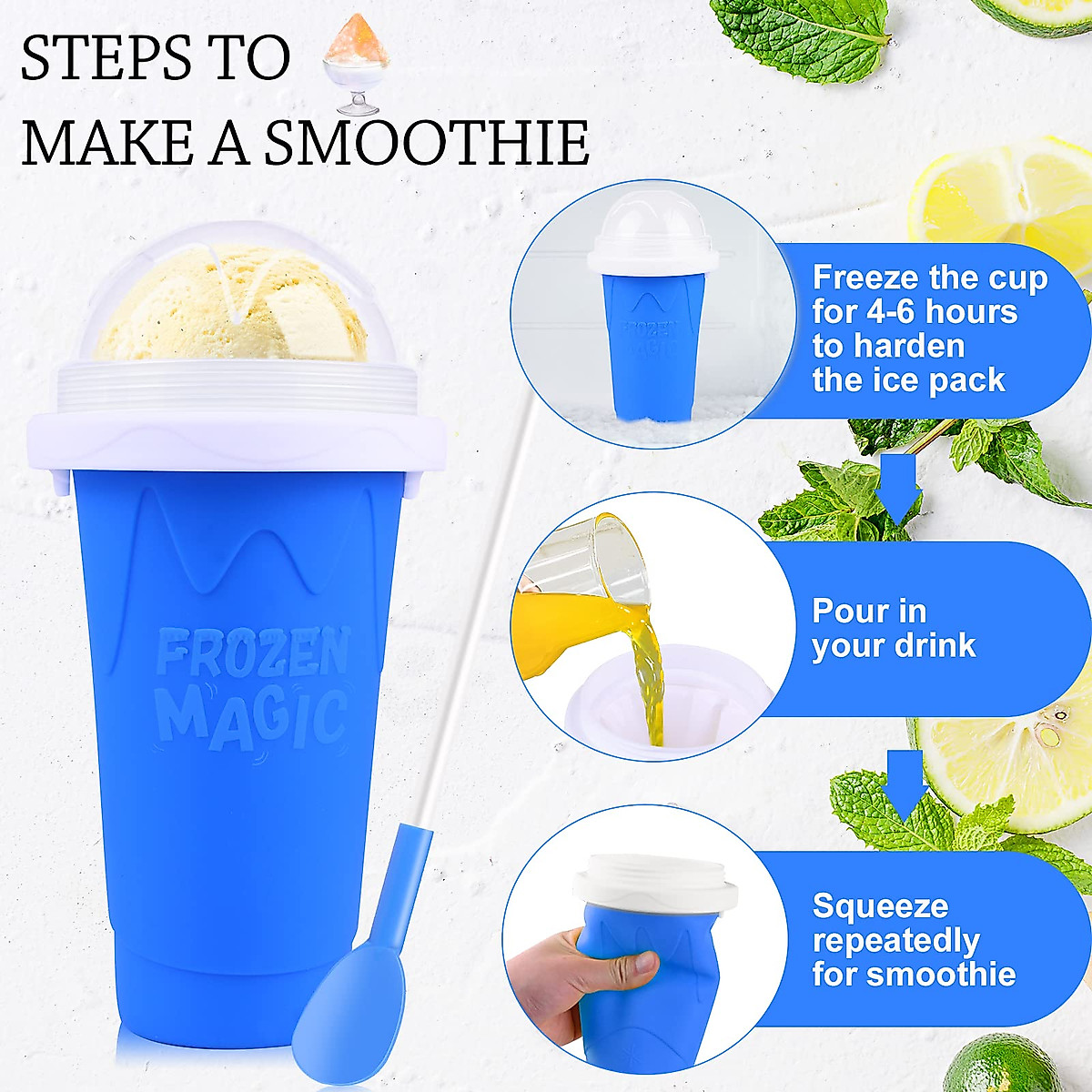 STEPS TO
MAKE A SMOOTHIE

FROZEN MAGIC

FROZEN MAGIC

Freeze the cup for 4-6 hours to harden the ice pack

Pour in your drink

Squeeze repeatedly for smoothie