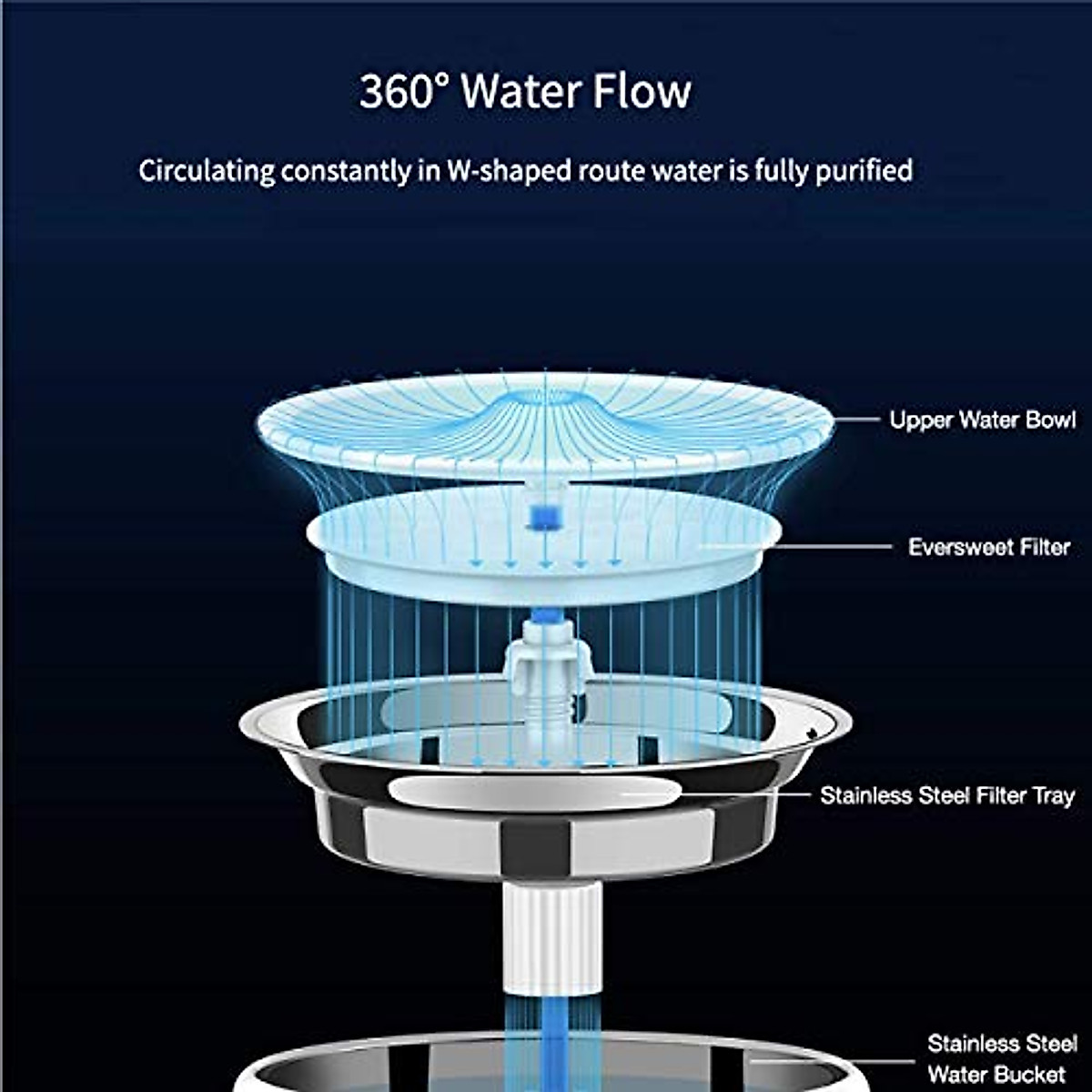 360° Water Flow

Circulating constantly in W-shaped route water is fully purified

Upper Water Bowl

Eversweet Filter

Stainless Steel Filter Tray

Stainless Steel Water Bucket