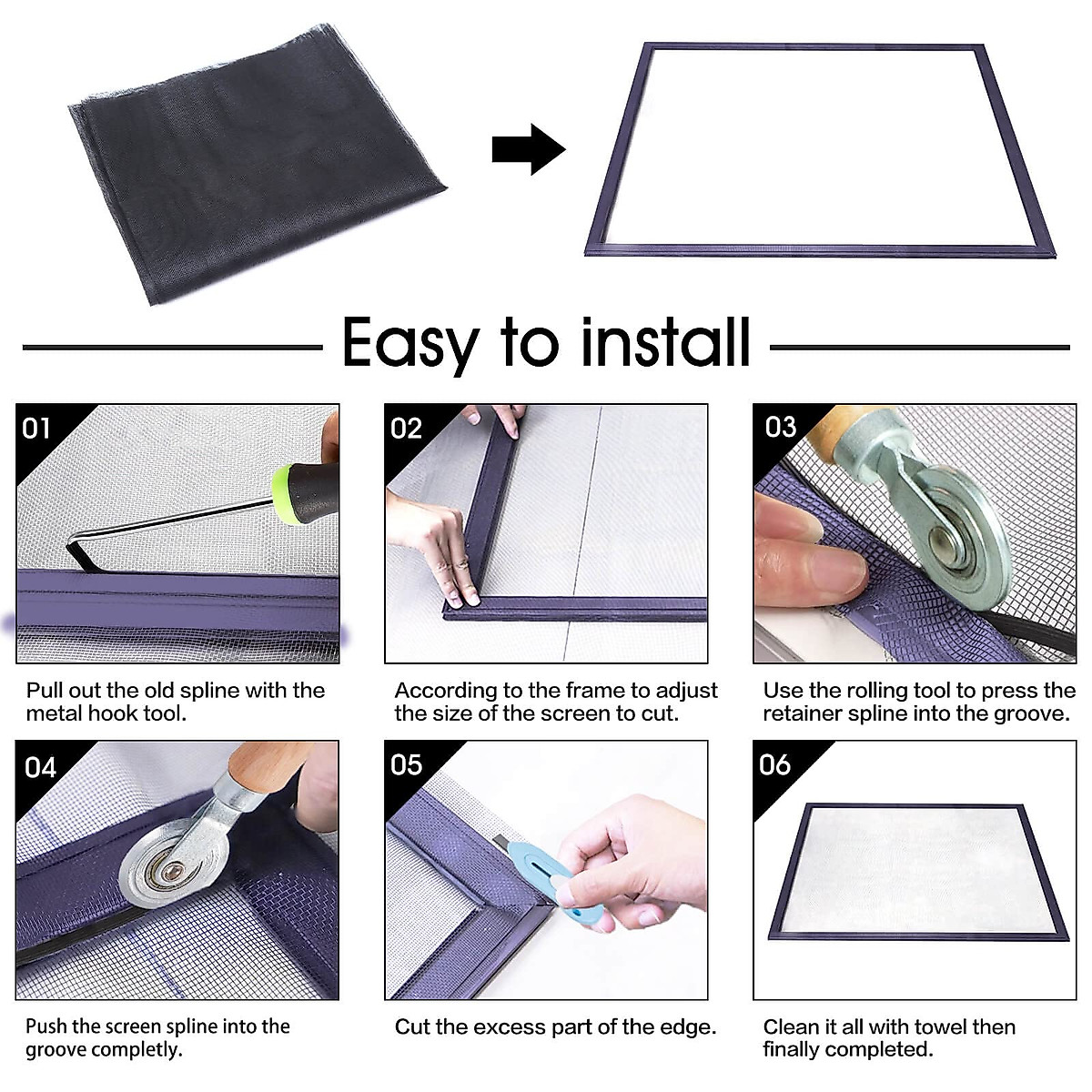 Easy to install

01

Pull out the old spline with the metal hook tool.

02

According to the frame to adjust the size of the screen to cut.

03

Use the rolling tool to press the retainer spline into the groove.

04

Push the screen spline into the groove completly.

05

Cut the excess part of the edge.

06

Clean it all with towel then finally completed.